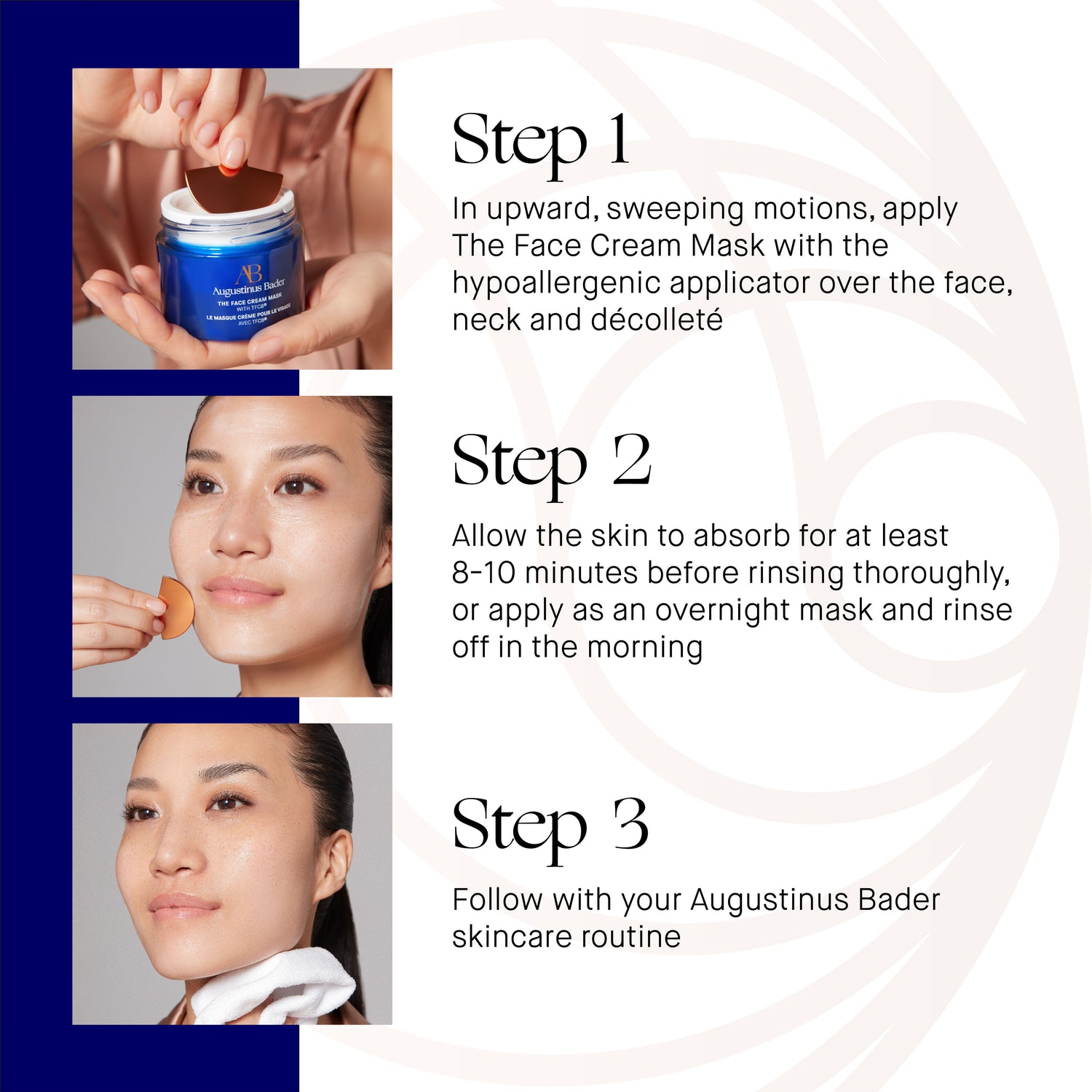 AB
Augustinus Bader
THE FACE CREAM MASK
WITH TFC8®
LE MASQUE CRÈME POUR LE VISAGE
AVEC TFC8®

Step 1

In upward, sweeping motions, apply The Face Cream Mask with the hypoallergenic applicator over the face, neck and décolleté

Step 2

Allow the skin to absorb for at least 8-10 minutes before rinsing thoroughly, or apply as an overnight mask and rinse off in the morning

Step 3

Follow with your Augustinus Bader skincare routine