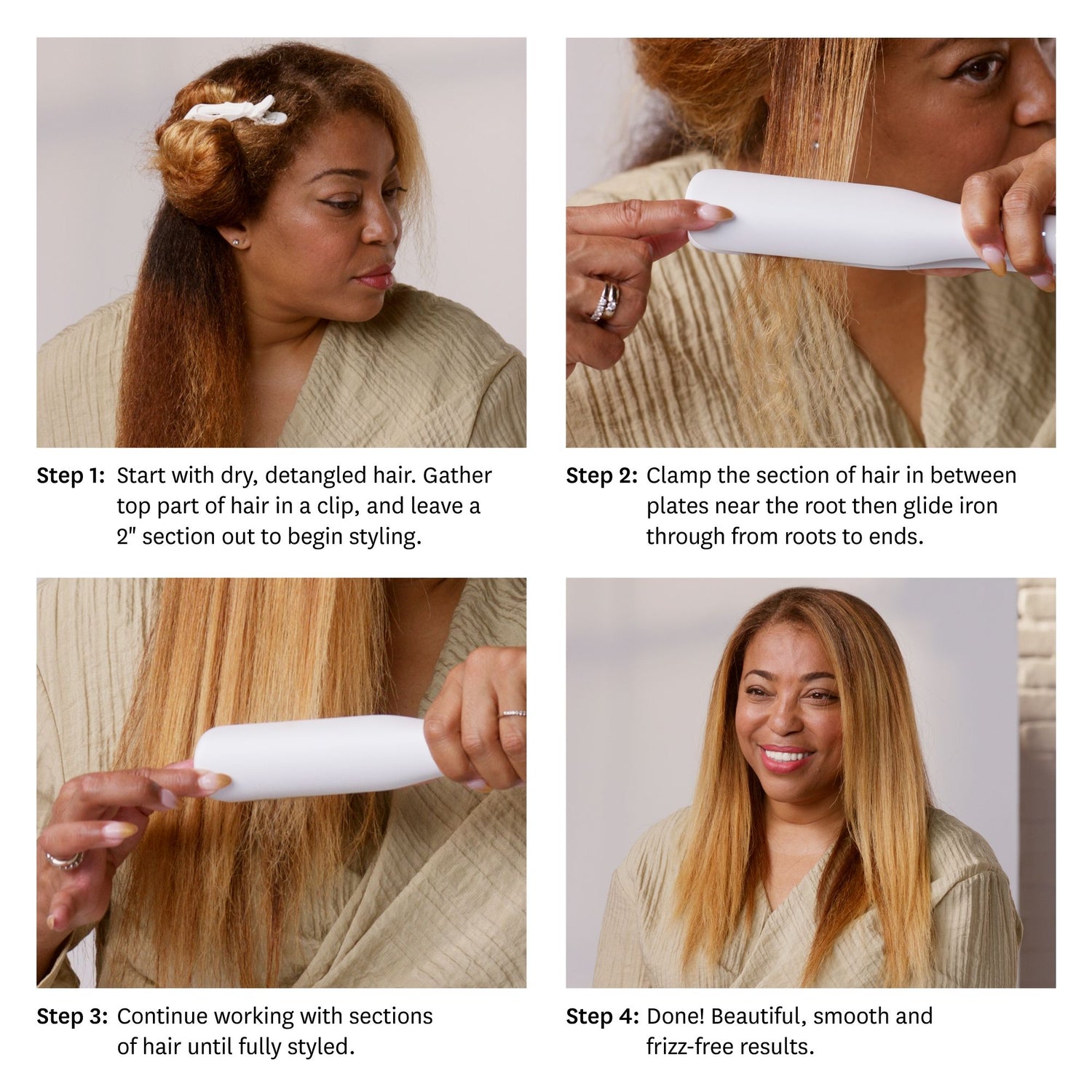 Step 1: Start with dry, detangled hair. Gather top part of hair in a clip, and leave a 2" section out to begin styling.

Step 2: Clamp the section of hair in between plates near the root then glide iron through from roots to ends.

Step 3: Continue working with sections of hair until fully styled.

Step 4: Done! Beautiful, smooth and frizz-free results.