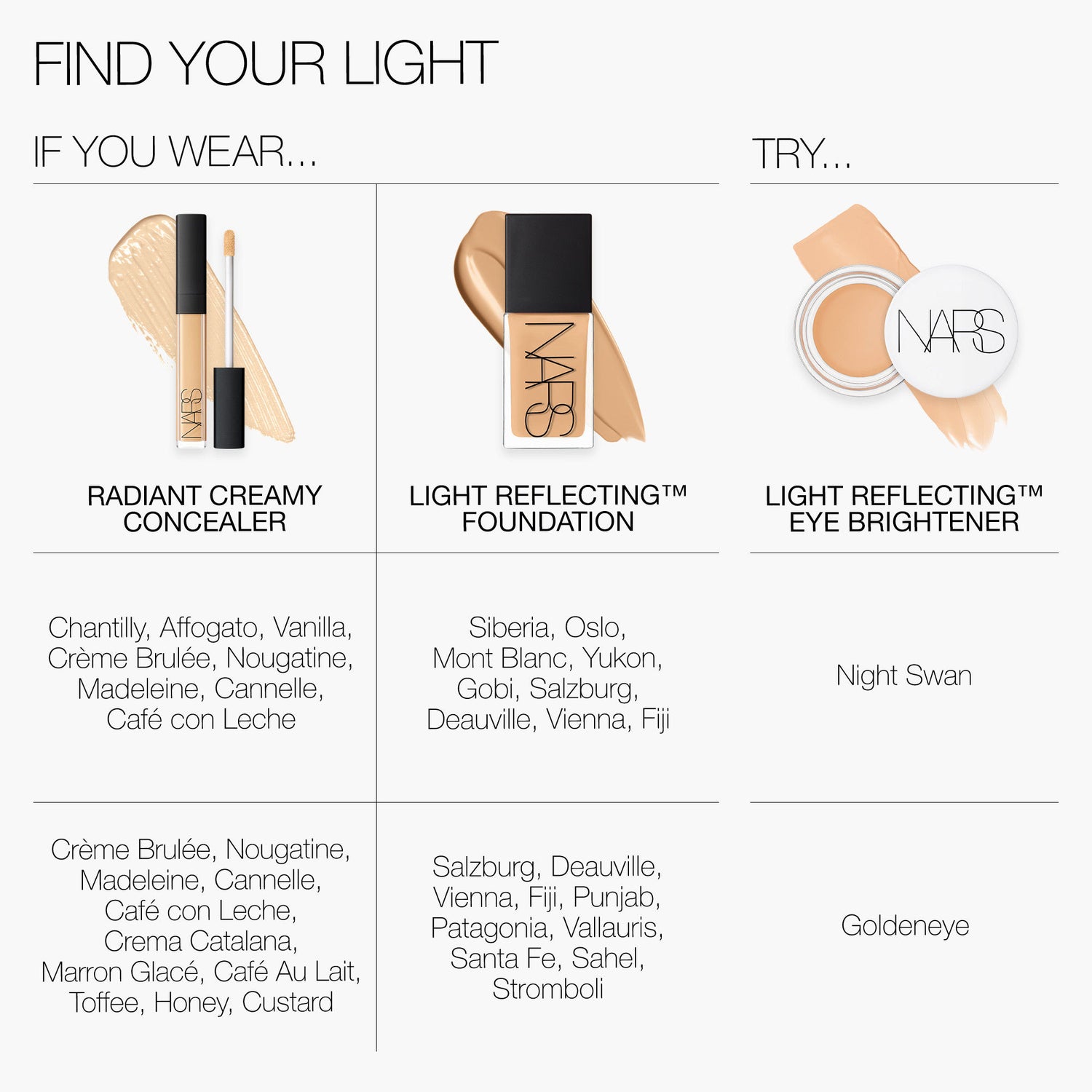 FIND YOUR LIGHT

IF YOU WEAR...

TRY...

| NARS RADIANT CREAMY CONCEALER | NARS LIGHT REFLECTING™ FOUNDATION | NARS LIGHT REFLECTING™ EYE BRIGHTENER |
|---|---|---|
| Chantilly, Affogato, Vanilla, Crème Brulée, Nougatine, Madeleine, Cannelle, Café con Leche | Siberia, Oslo, Mont Blanc, Yukon, Gobi, Salzburg, Deauville, Vienna, Fiji | Night Swan |
| Crème Brulée, Nougatine, Madeleine, Cannelle, Café con Leche, Crema Catalana, Marron Glacé, Café Au Lait, Toffee, Honey, Custard | Salzburg, Deauville, Vienna, Fiji, Punjab, Patagonia, Vallauris, Santa Fe, Sahel, Stromboli | Goldeneye |