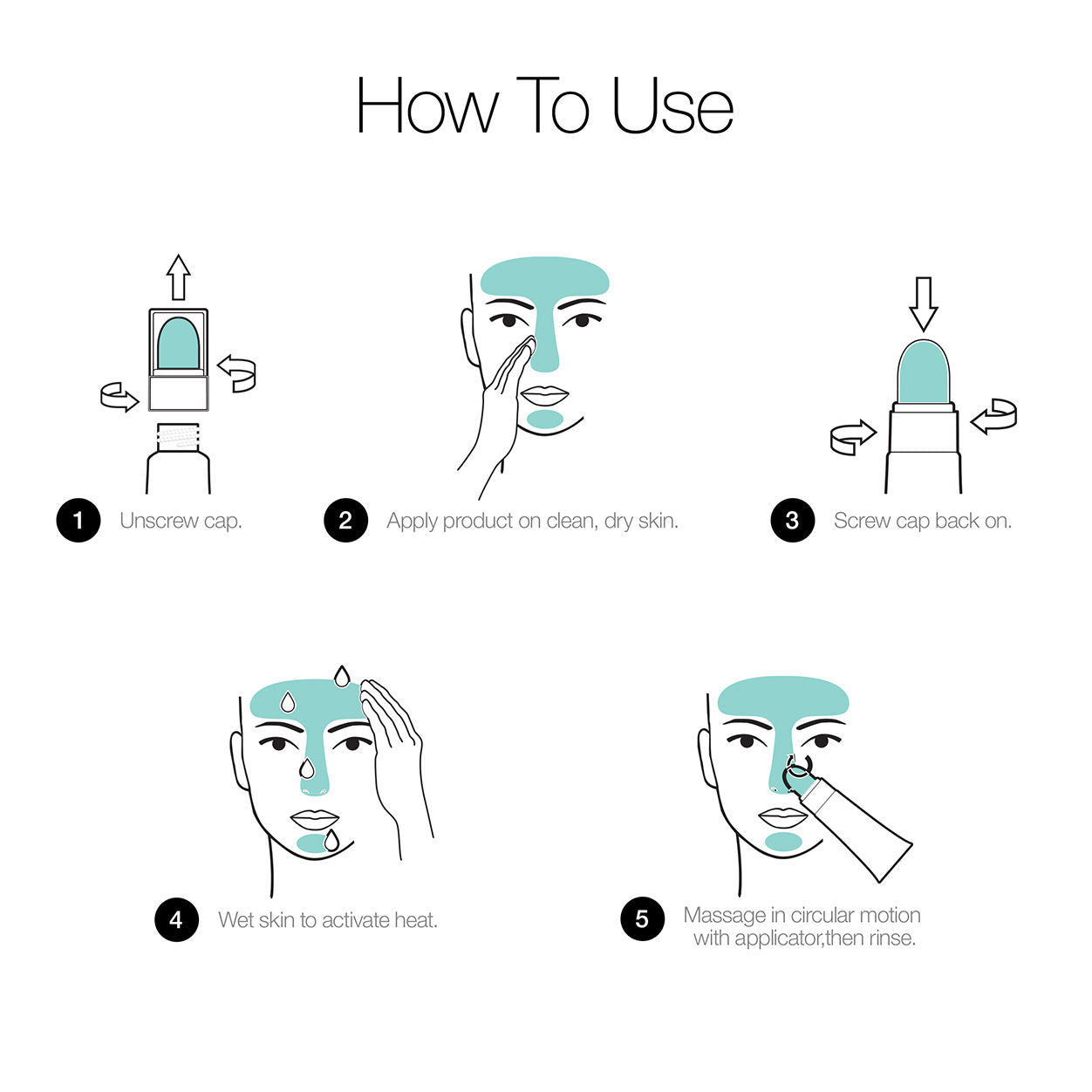 How To Use

1 Unscrew cap.

2 Apply product on clean, dry skin.

3 Screw cap back on.

4 Wet skin to activate heat.

5 Massage in circular motion with applicator,then rinse.