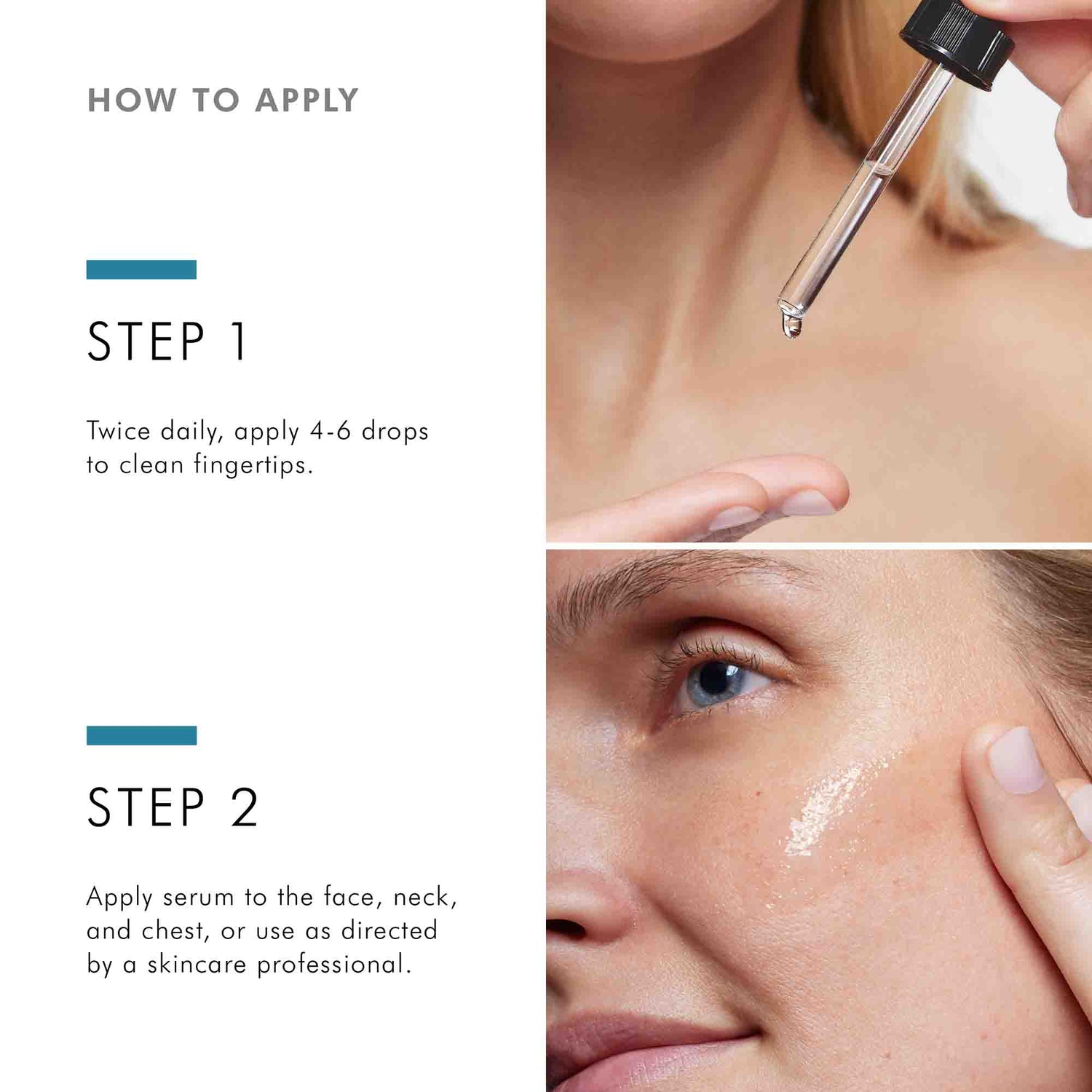 HOW TO APPLY

STEP 1

Twice daily, apply 4-6 drops to clean fingertips.

STEP 2

Apply serum to the face, neck, and chest, or use as directed by a skincare professional.