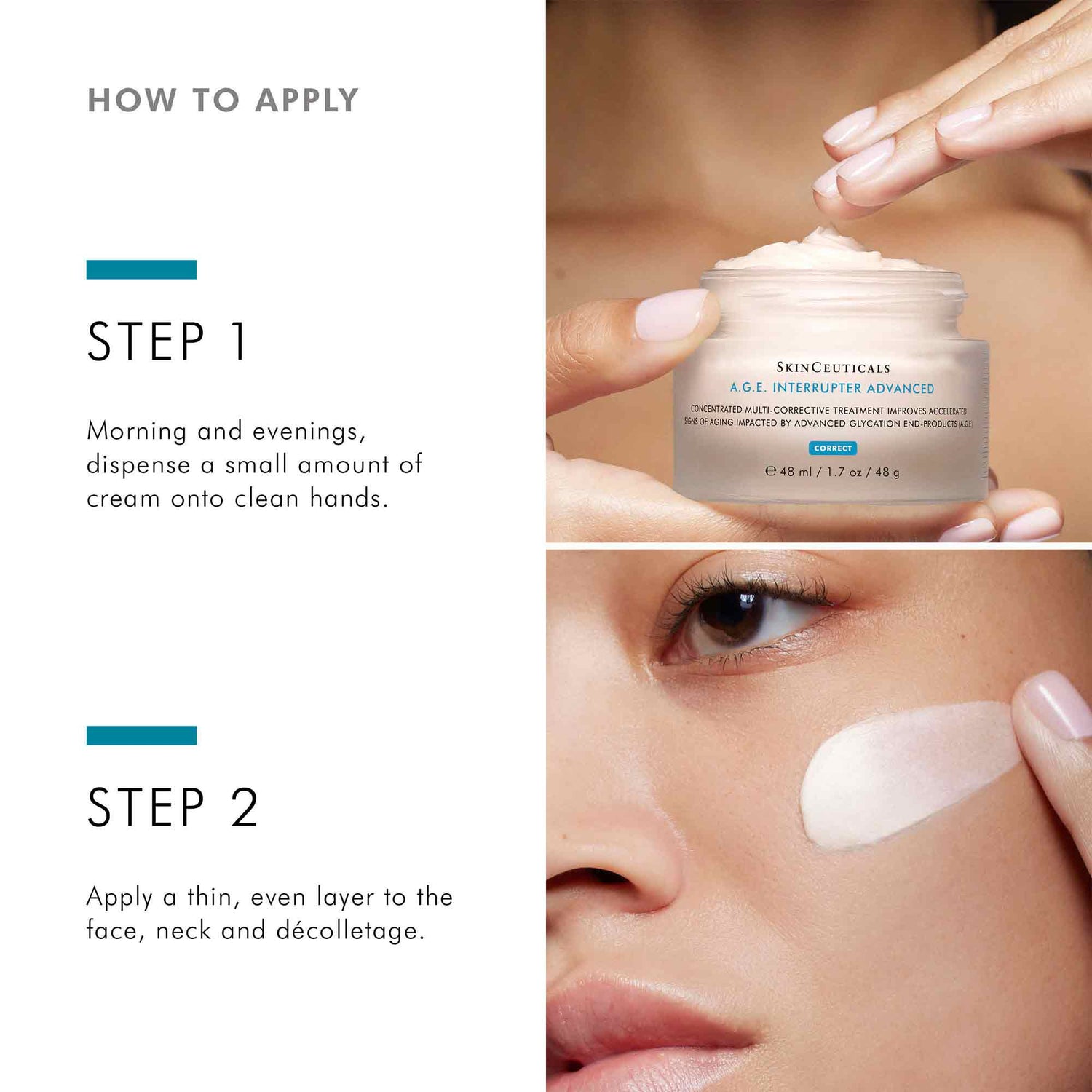 HOW TO APPLY

STEP 1

Morning and evenings, dispense a small amount of cream onto clean hands.

STEP 2

Apply a thin, even layer to the face, neck and décolletage.

SKINCEUTICALS
A.G.E. INTERRUPTER ADVANCED
CONCENTRATED MULTI-CORRECTIVE TREATMENT IMPROVES ACCELERATED SIGNS OF AGING IMPACTED BY ADVANCED GLYCATION END-PRODUCTS (A.G.E.)
CORRECT
℮ 48 ml / 1.7 oz / 48 g