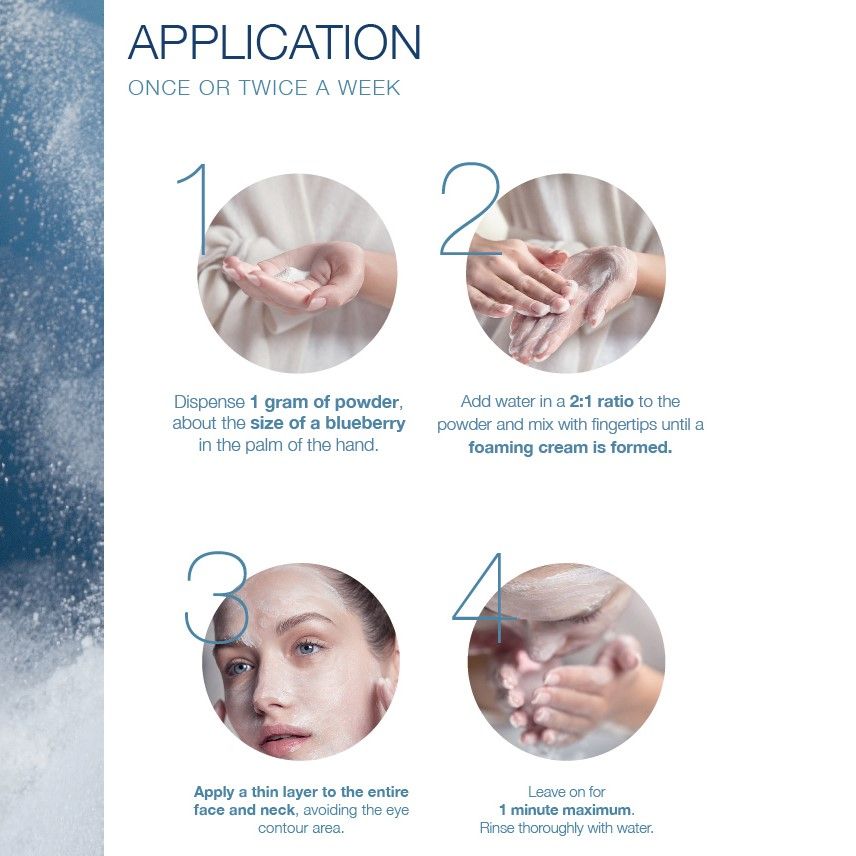 APPLICATION

ONCE OR TWICE A WEEK

1

Dispense 1 gram of powder, about the size of a blueberry in the palm of the hand.

2

Add water in a 2:1 ratio to the powder and mix with fingertips until a foaming cream is formed.

3

Apply a thin layer to the entire face and neck, avoiding the eye contour area.

4

Leave on for 1 minute maximum. Rinse thoroughly with water.