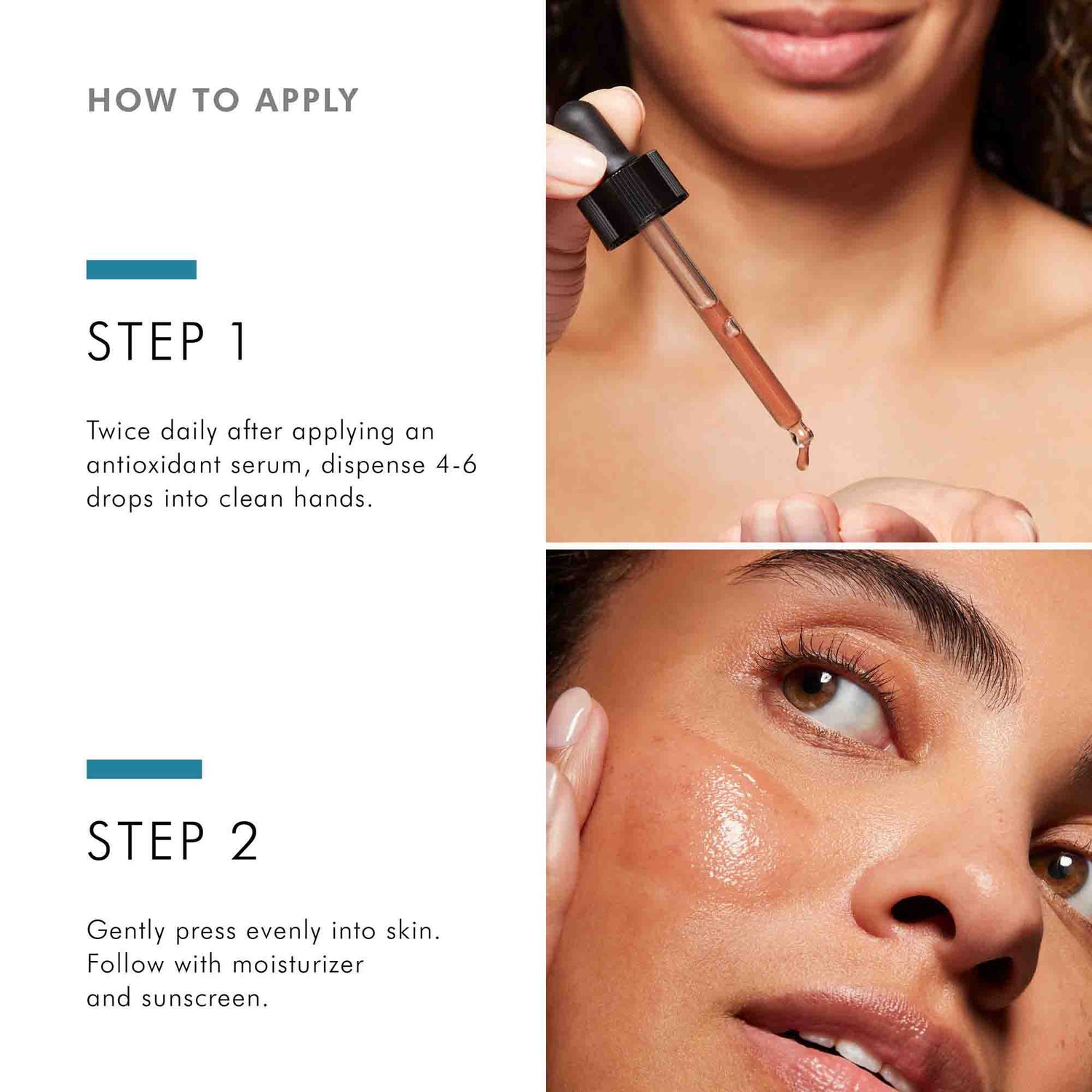 HOW TO APPLY

STEP 1

Twice daily after applying an antioxidant serum, dispense 4-6 drops into clean hands.

STEP 2

Gently press evenly into skin. Follow with moisturizer and sunscreen.