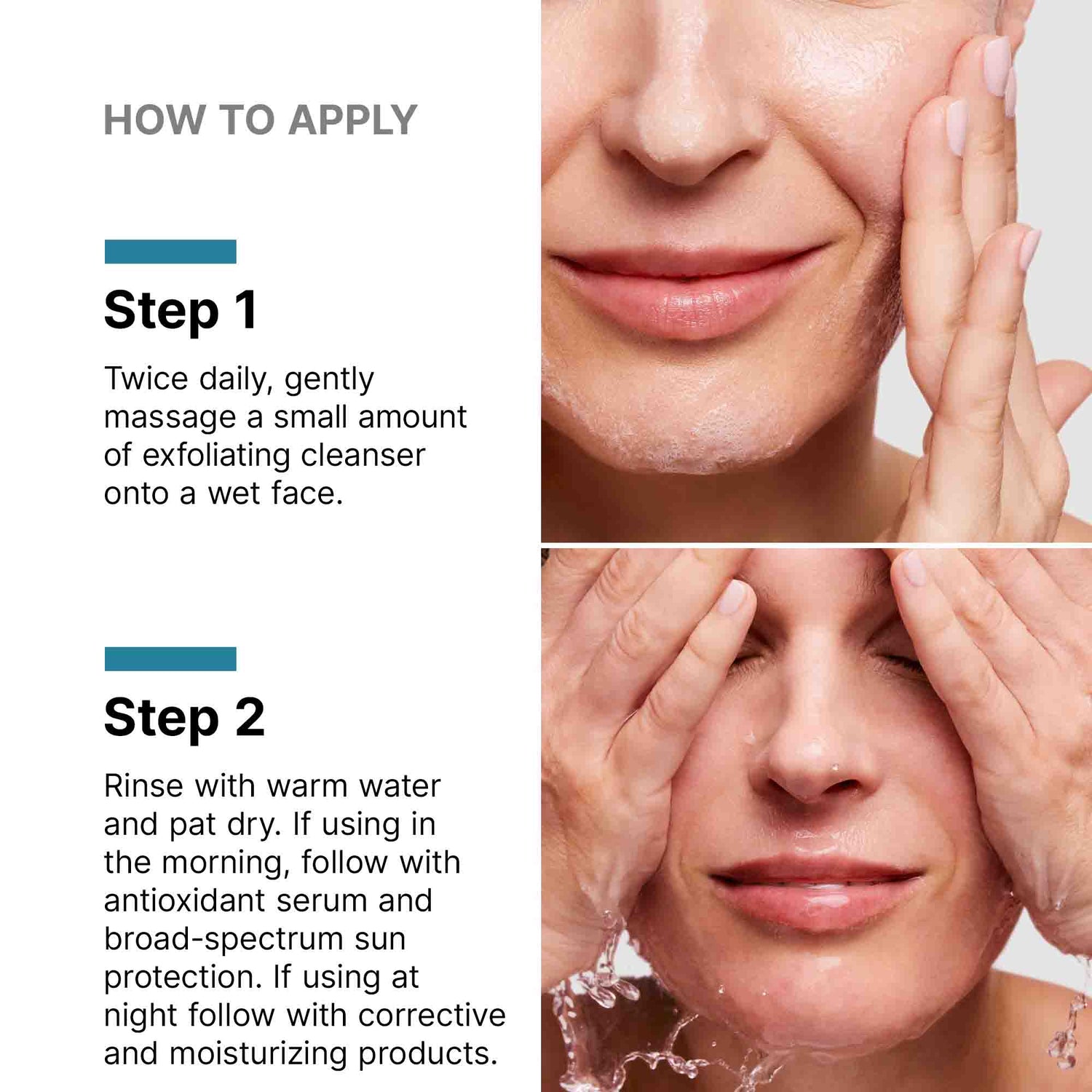 HOW TO APPLY

Step 1

Twice daily, gently massage a small amount of exfoliating cleanser onto a wet face.

Step 2

Rinse with warm water and pat dry. If using in the morning, follow with antioxidant serum and broad-spectrum sun protection. If using at night follow with corrective and moisturizing products.