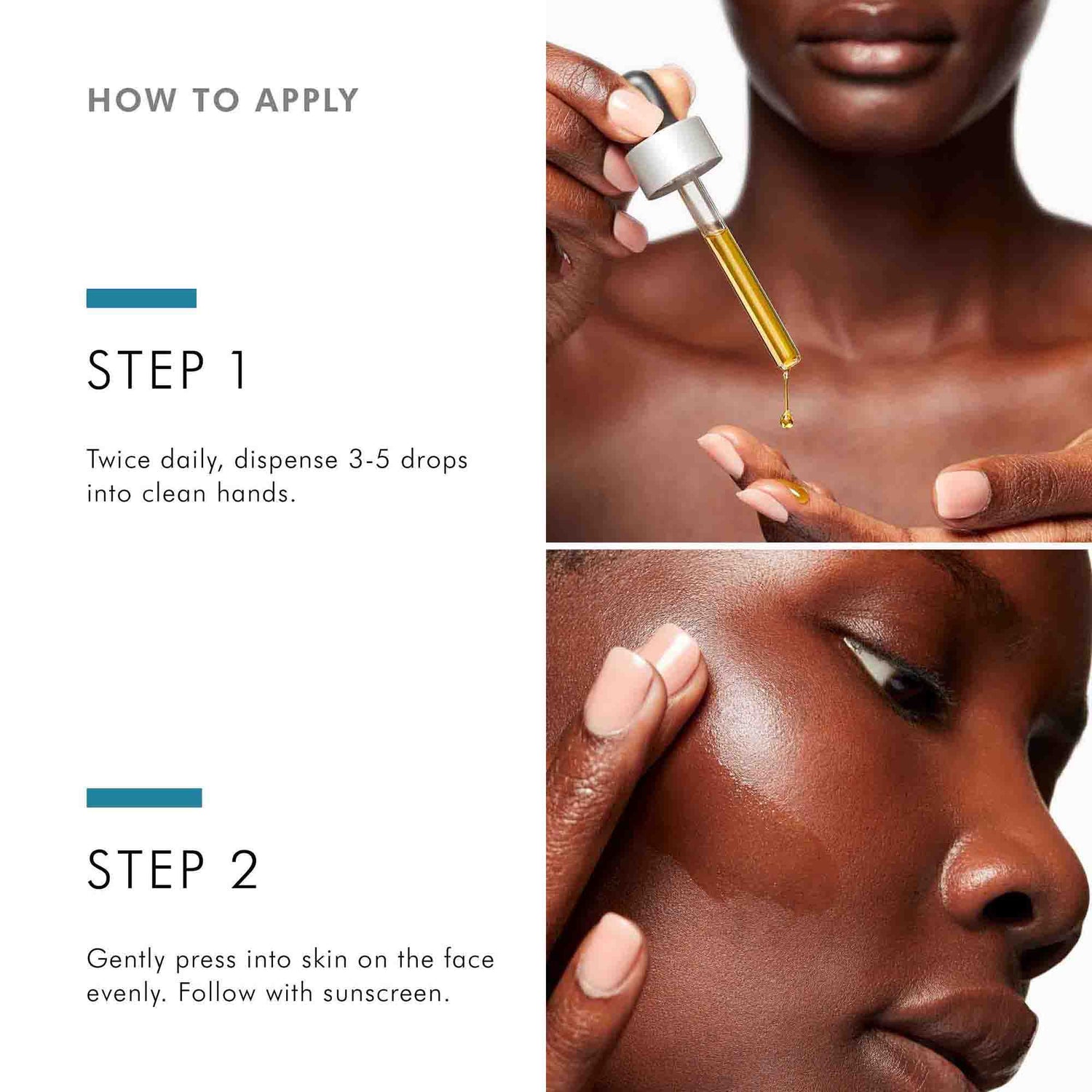 HOW TO APPLY

STEP 1

Twice daily, dispense 3-5 drops into clean hands.

STEP 2

Gently press into skin on the face evenly. Follow with sunscreen.