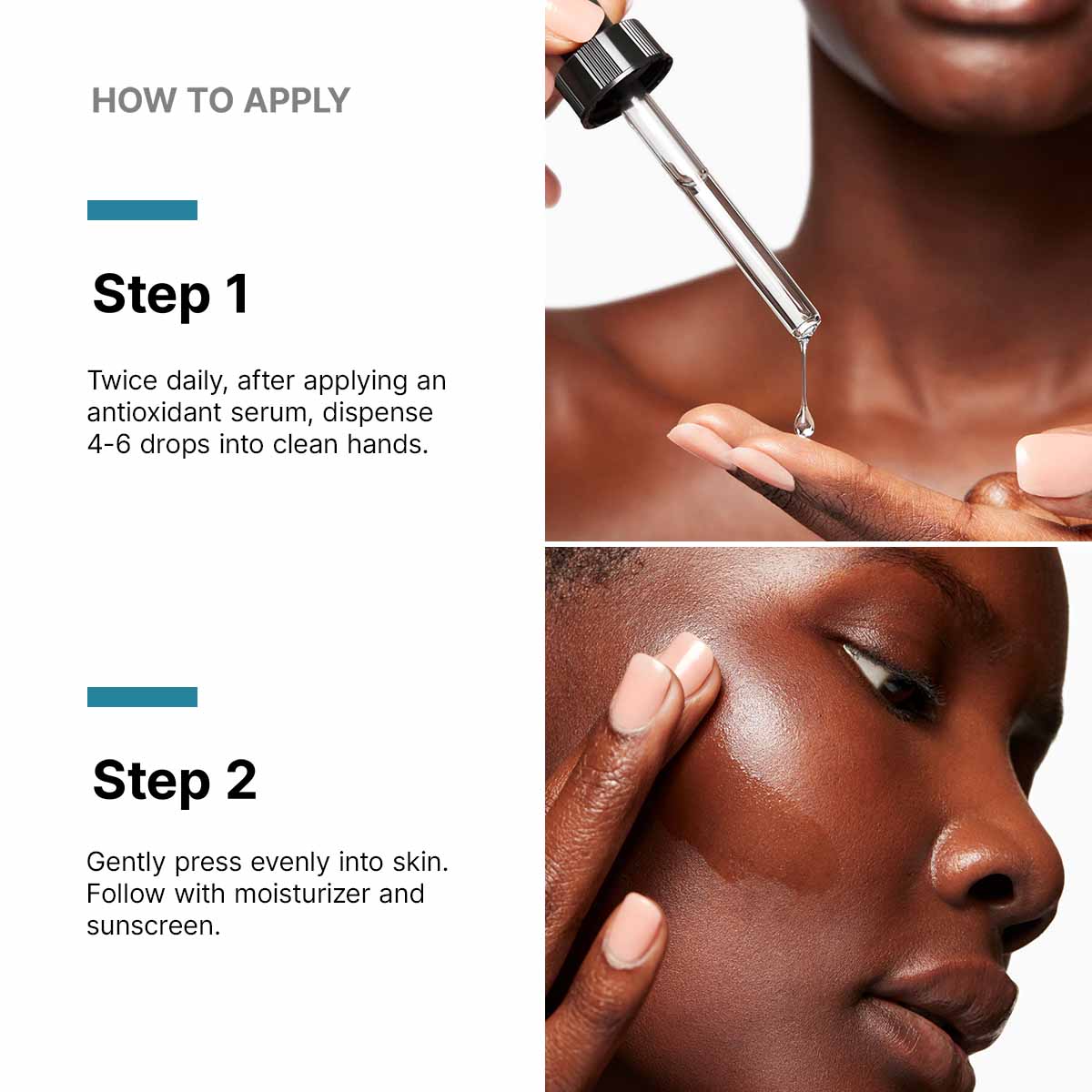 HOW TO APPLY

Step 1

Twice daily, after applying an antioxidant serum, dispense 4-6 drops into clean hands.

Step 2

Gently press evenly into skin. Follow with moisturizer and sunscreen.