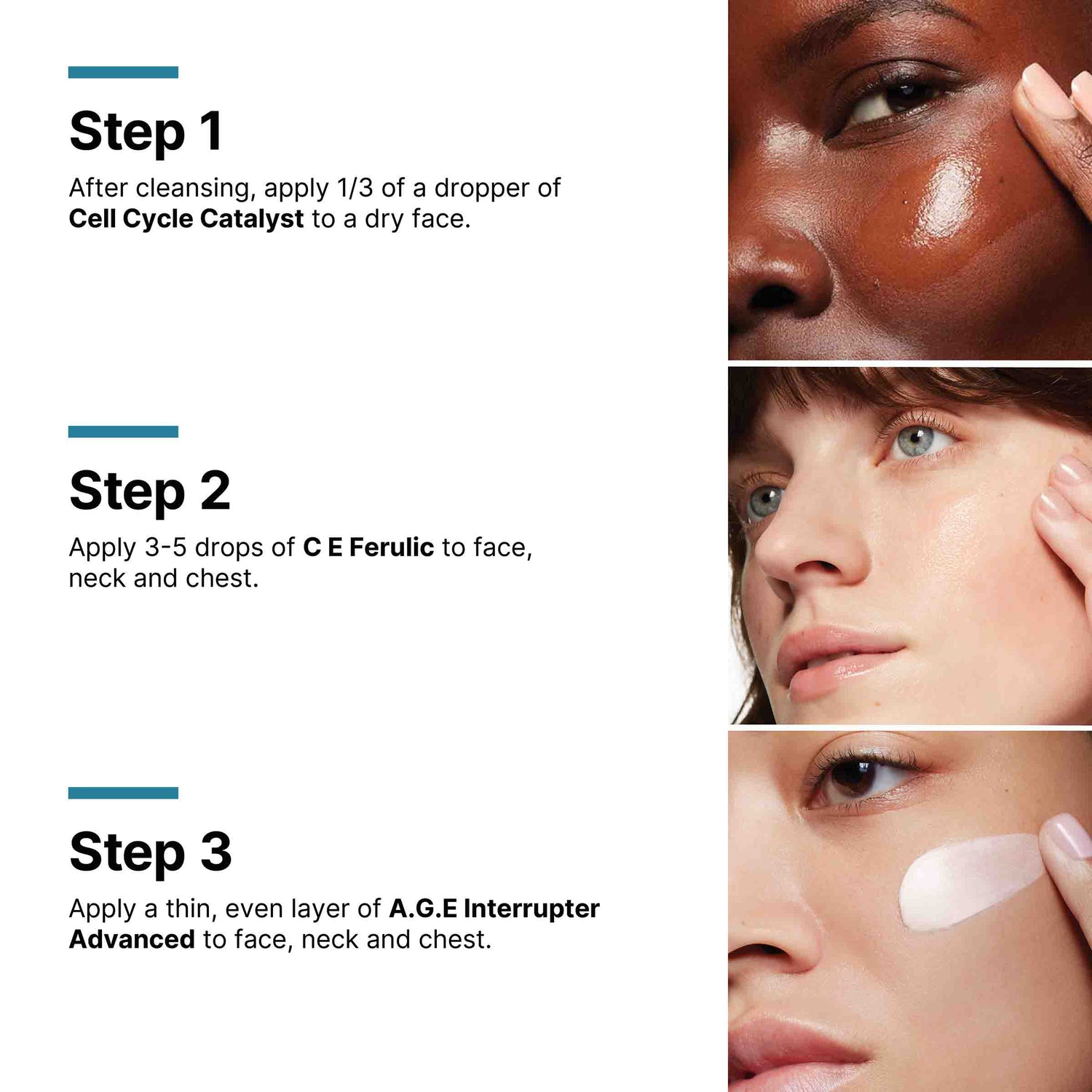 Step 1

After cleansing, apply 1/3 of a dropper of Cell Cycle Catalyst to a dry face.

Step 2

Apply 3-5 drops of C E Ferulic to face, neck and chest.

Step 3

Apply a thin, even layer of A.G.E Interrupter Advanced to face, neck and chest.