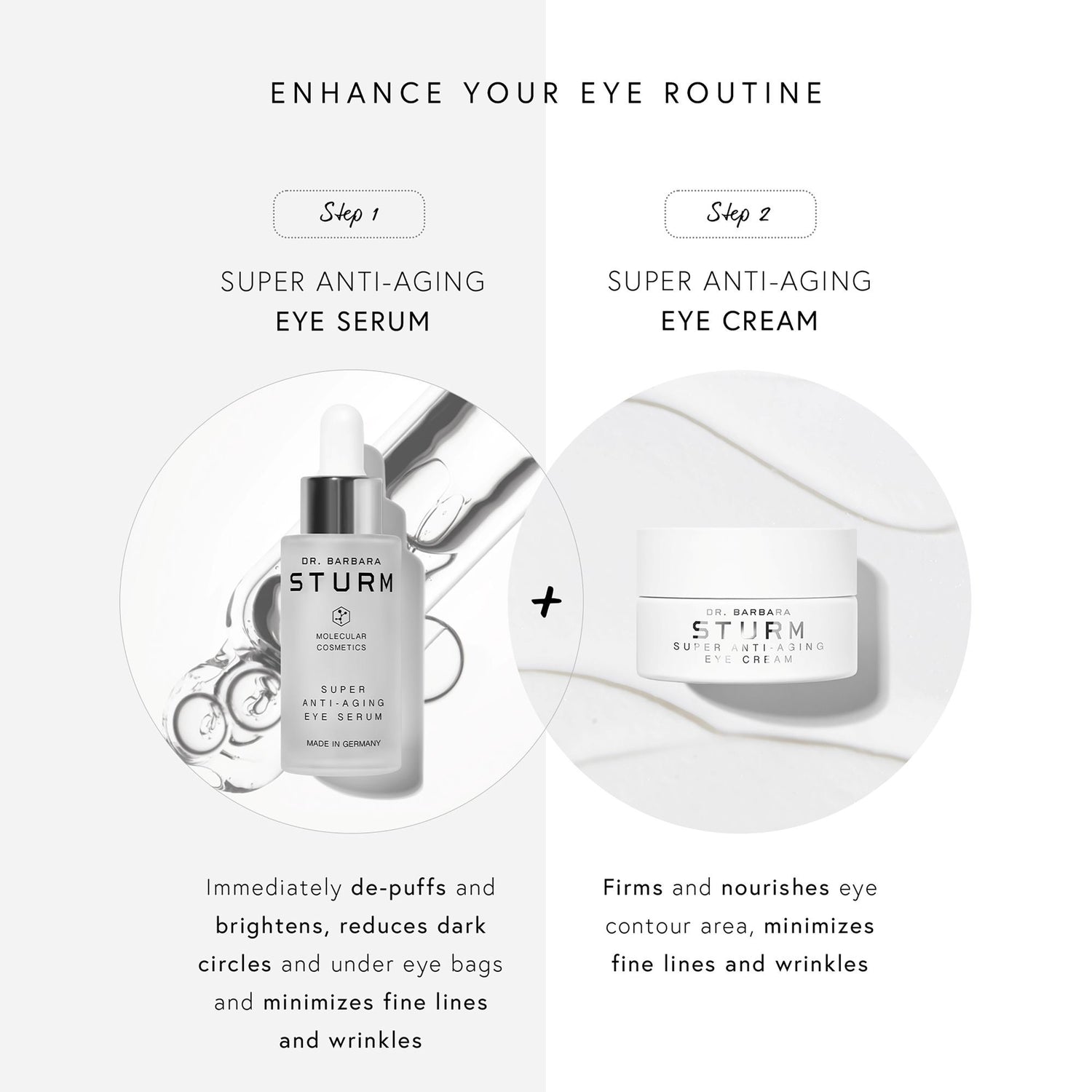 ENHANCE YOUR EYE ROUTINE

Step 1

SUPER ANTI-AGING
EYE SERUM

DR. BARBARA
STURM
MOLECULAR COSMETICS
SUPER ANTI-AGING EYE SERUM
MADE IN GERMANY

Immediately de-puffs and brightens, reduces dark circles and under eye bags and minimizes fine lines and wrinkles

+

Step 2

SUPER ANTI-AGING
EYE CREAM

DR. BARBARA
STURM
SUPER ANTI-AGING
EYE CREAM

Firms and nourishes eye contour area, minimizes fine lines and wrinkles