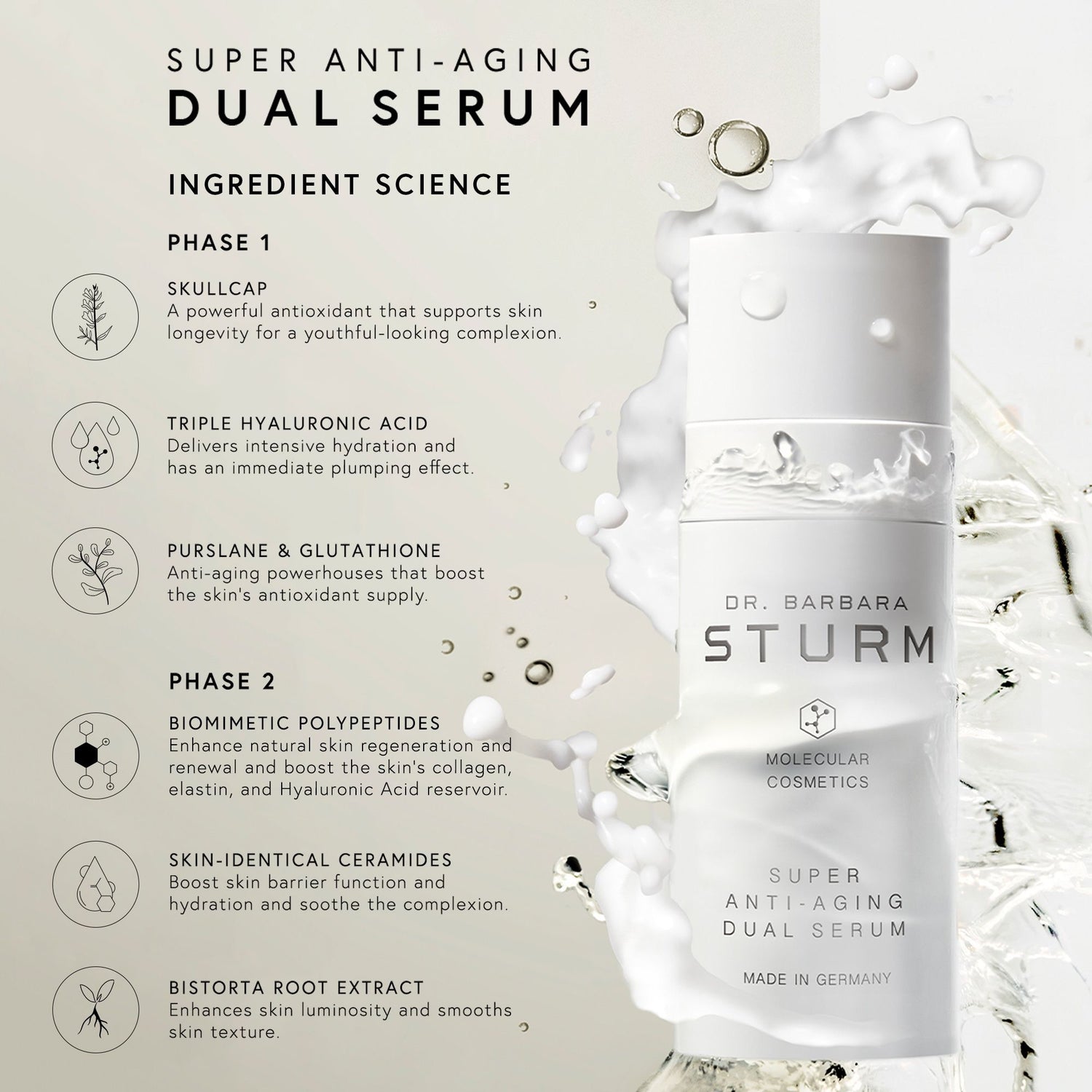 SUPER ANTI-AGING
DUAL SERUM

INGREDIENT SCIENCE

PHASE 1

SKULLCAP
A powerful antioxidant that supports skin longevity for a youthful-looking complexion.

TRIPLE HYALURONIC ACID
Delivers intensive hydration and has an immediate plumping effect.

PURSLANE & GLUTATHIONE
Anti-aging powerhouses that boost the skin's antioxidant supply.

PHASE 2

BIOMIMETIC POLYPEPTIDES
Enhance natural skin regeneration and renewal and boost the skin's collagen, elastin, and Hyaluronic Acid reservoir.

SKIN-IDENTICAL CERAMIDES
Boost skin barrier function and hydration and soothe the complexion.

BISTORTA ROOT EXTRACT
Enhances skin luminosity and smooths skin texture.

DR. BARBARA
STURM

MOLECULAR
COSMETICS

SUPER
ANTI-AGING
DUAL SERUM

MADE IN GERMANY