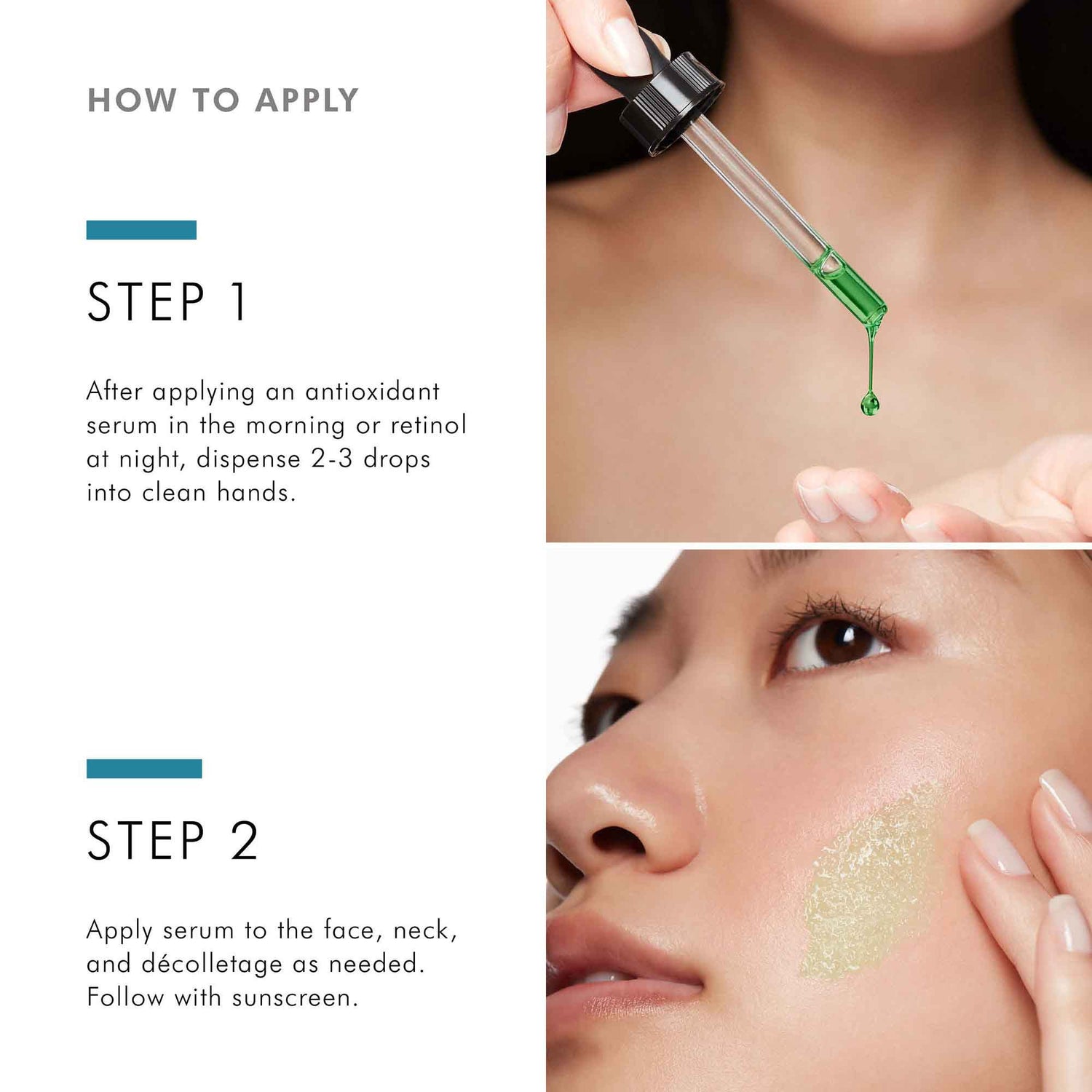 HOW TO APPLY

STEP 1

After applying an antioxidant serum in the morning or retinol at night, dispense 2-3 drops into clean hands.

STEP 2

Apply serum to the face, neck, and décolletage as needed. Follow with sunscreen.