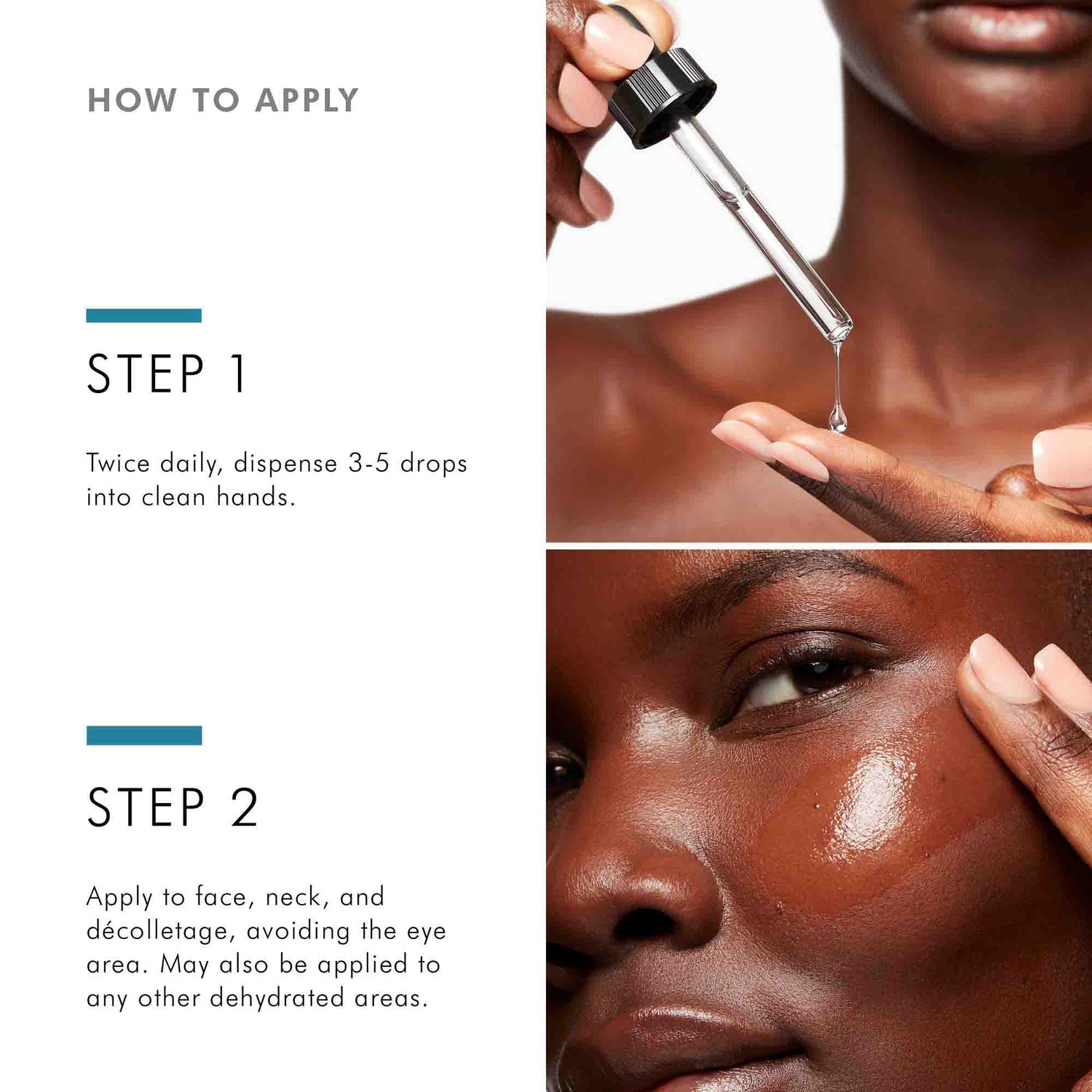 HOW TO APPLY

STEP 1

Twice daily, dispense 3-5 drops into clean hands.

STEP 2

Apply to face, neck, and décolletage, avoiding the eye area. May also be applied to any other dehydrated areas.