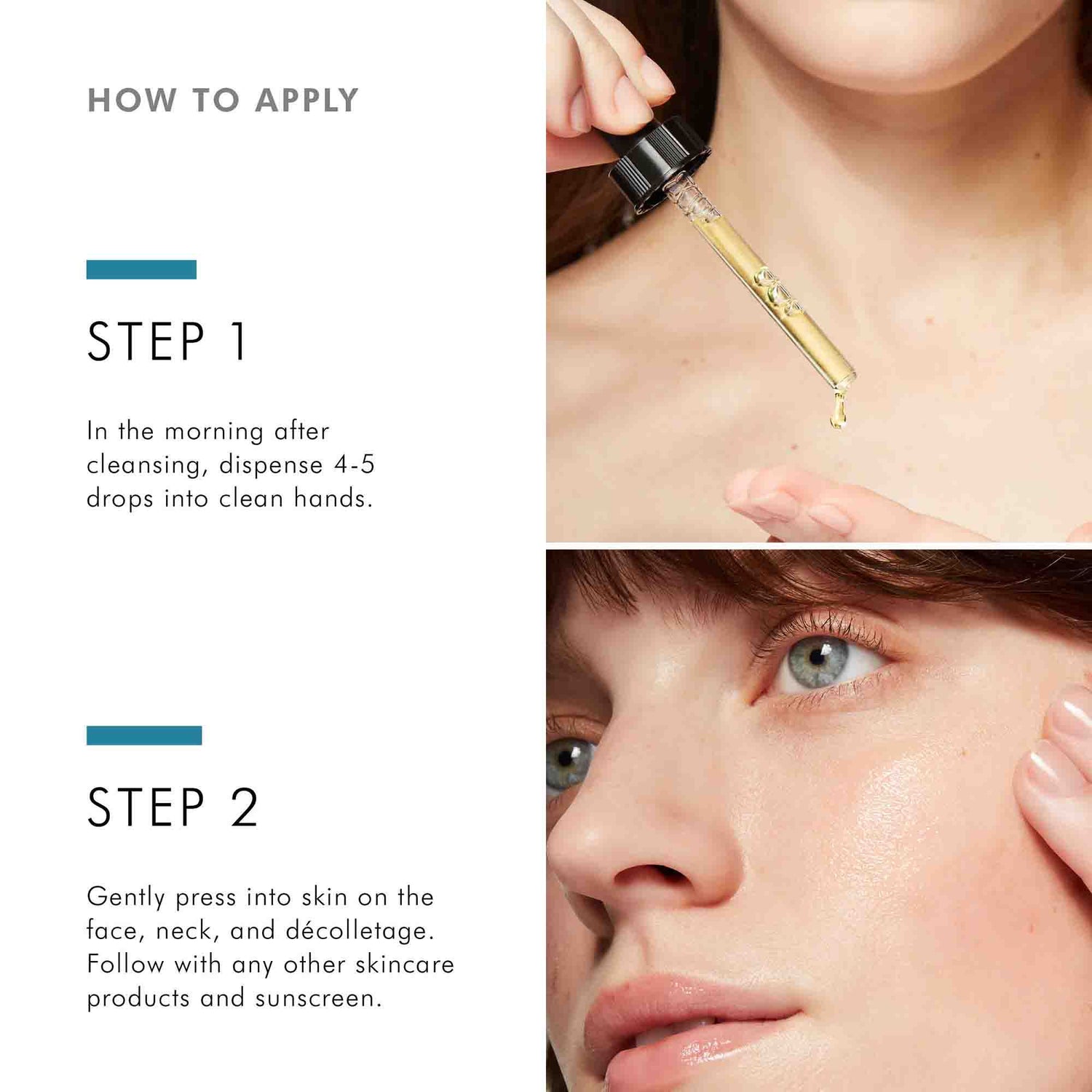 HOW TO APPLY

STEP 1

In the morning after cleansing, dispense 4-5 drops into clean hands.

STEP 2

Gently press into skin on the face, neck, and décolletage. Follow with any other skincare products and sunscreen.