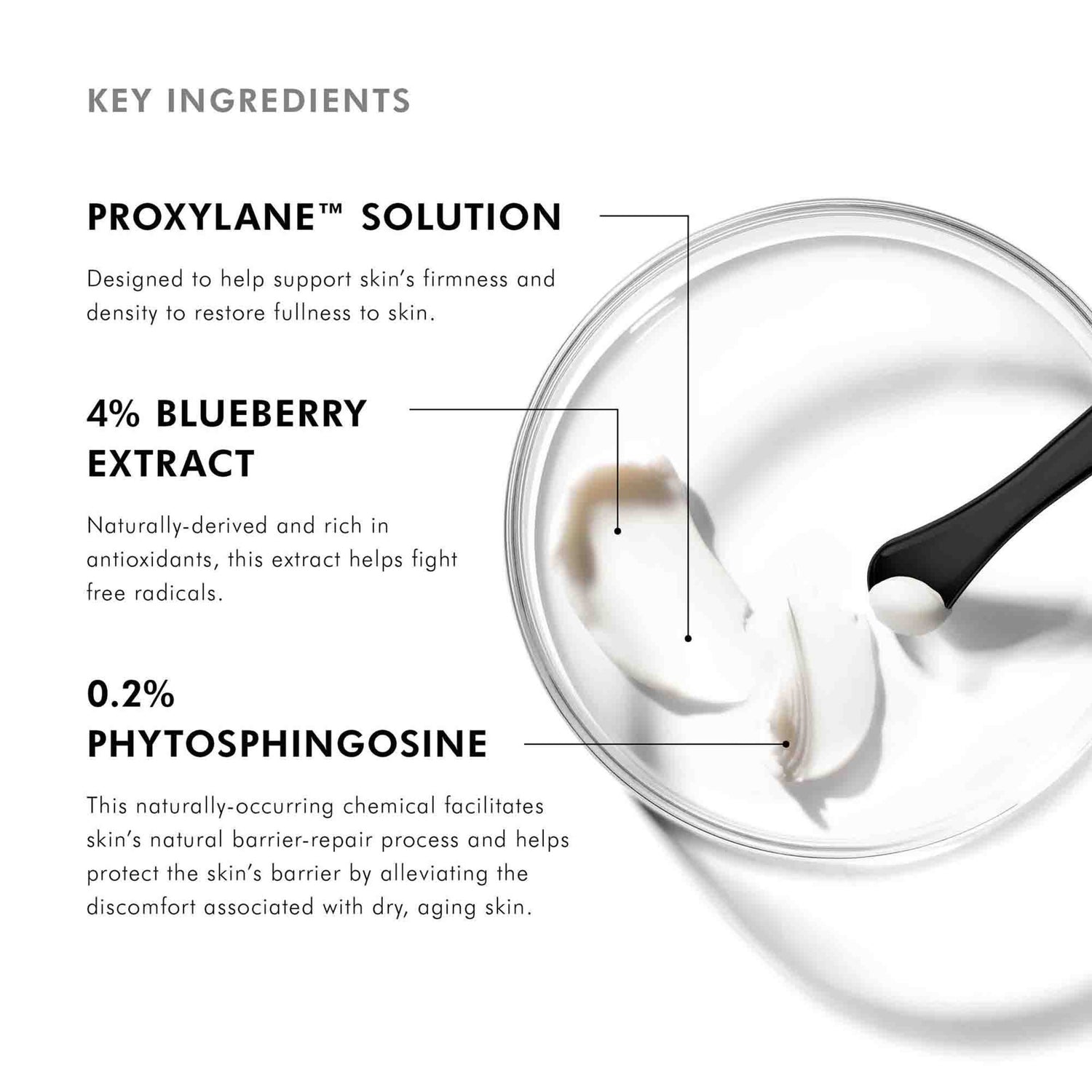 KEY INGREDIENTS

PROXYLANE™ SOLUTION

Designed to help support skin's firmness and density to restore fullness to skin.

4% BLUEBERRY EXTRACT

Naturally-derived and rich in antioxidants, this extract helps fight free radicals.

0.2% PHYTOSPHINGOSINE

This naturally-occurring chemical facilitates skin's natural barrier-repair process and helps protect the skin's barrier by alleviating the discomfort associated with dry, aging skin.