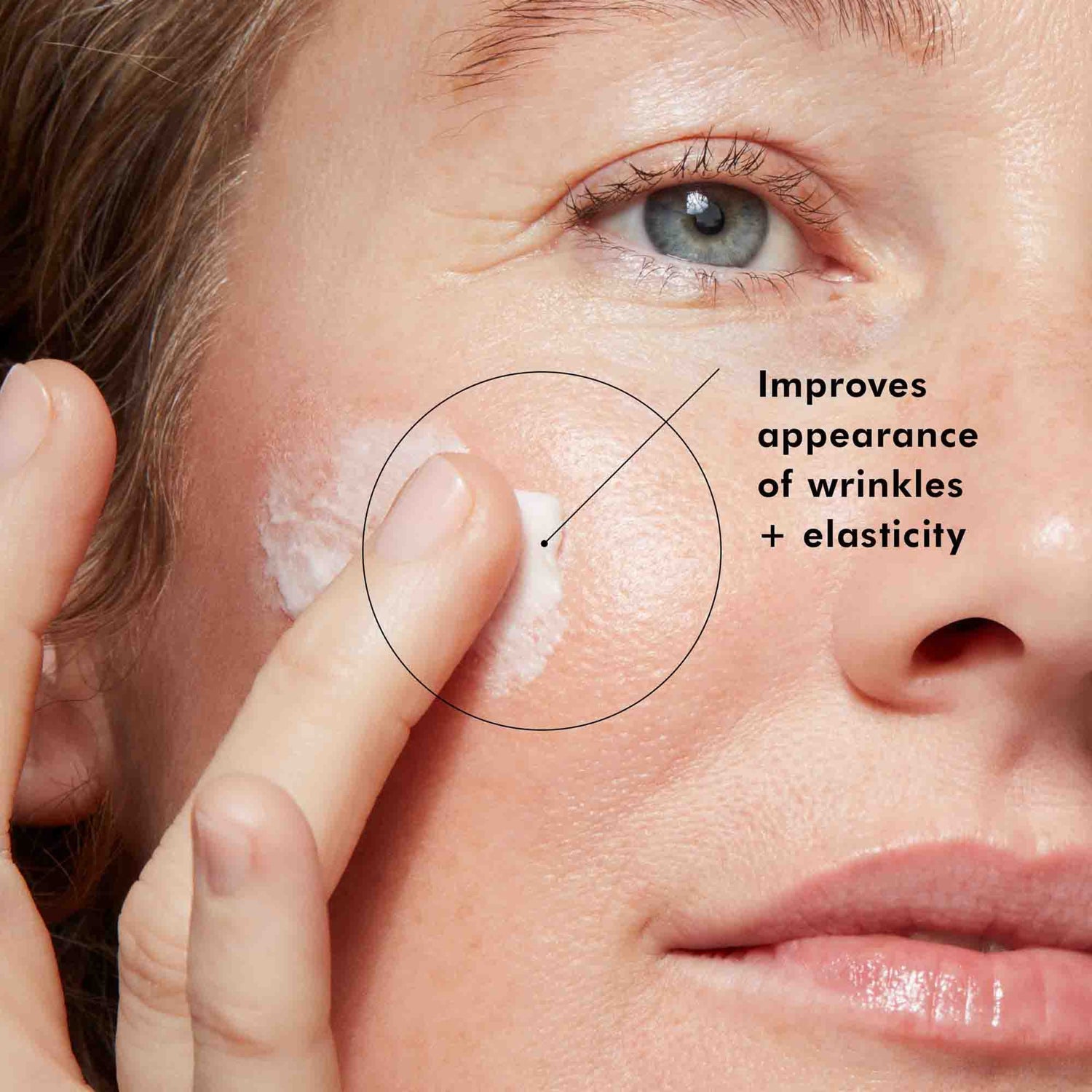 Improves appearance of wrinkles + elasticity