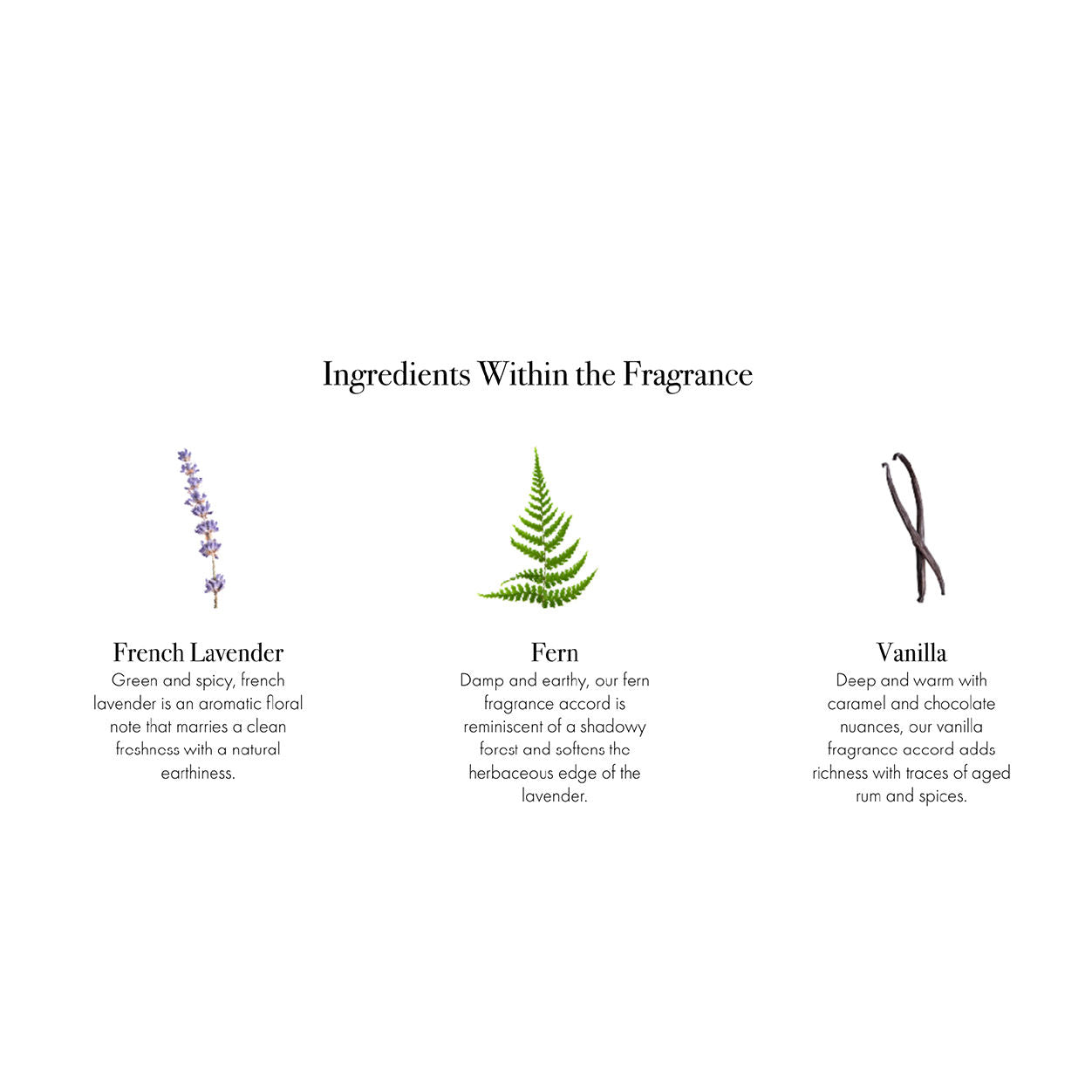 Ingredients Within the Fragrance

French Lavender

Green and spicy, french lavender is an aromatic floral note that marries a clean freshness with a natural earthiness.

Fern

Damp and earthy, our fern fragrance accord is reminiscent of a shadowy forest and softens the herbaceous edge of the lavender.

Vanilla

Deep and warm with caramel and chocolate nuances, our vanilla fragrance accord adds richness with traces of aged rum and spices.