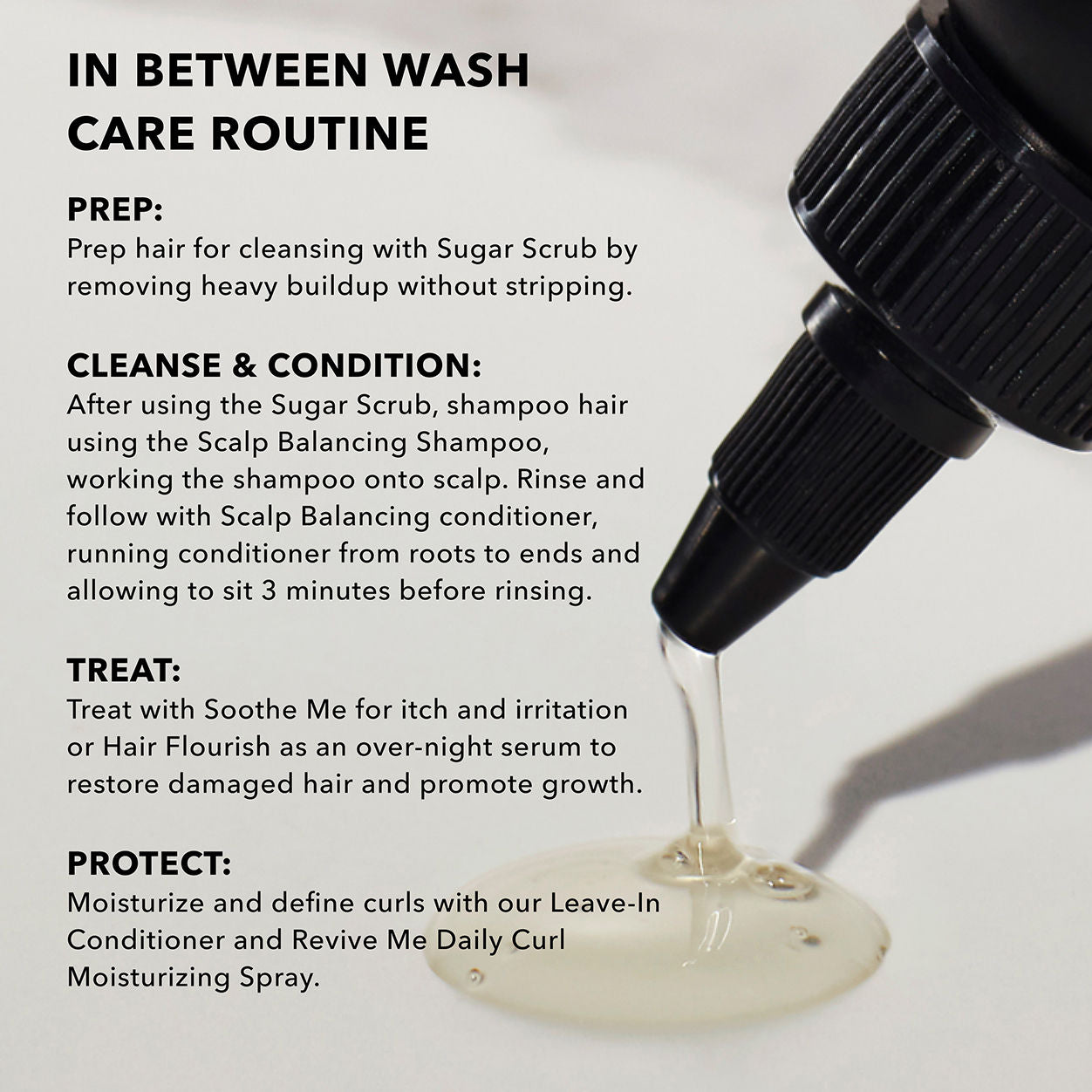 IN BETWEEN WASH CARE ROUTINE

PREP:
Prep hair for cleansing with Sugar Scrub by removing heavy buildup without stripping.

CLEANSE & CONDITION:
After using the Sugar Scrub, shampoo hair using the Scalp Balancing Shampoo, working the shampoo onto scalp. Rinse and follow with Scalp Balancing conditioner, running conditioner from roots to ends and allowing to sit 3 minutes before rinsing.

TREAT:
Treat with Soothe Me for itch and irritation or Hair Flourish as an over-night serum to restore damaged hair and promote growth.

PROTECT:
Moisturize and define curls with our Leave-In Conditioner and Revive Me Daily Curl Moisturizing Spray.