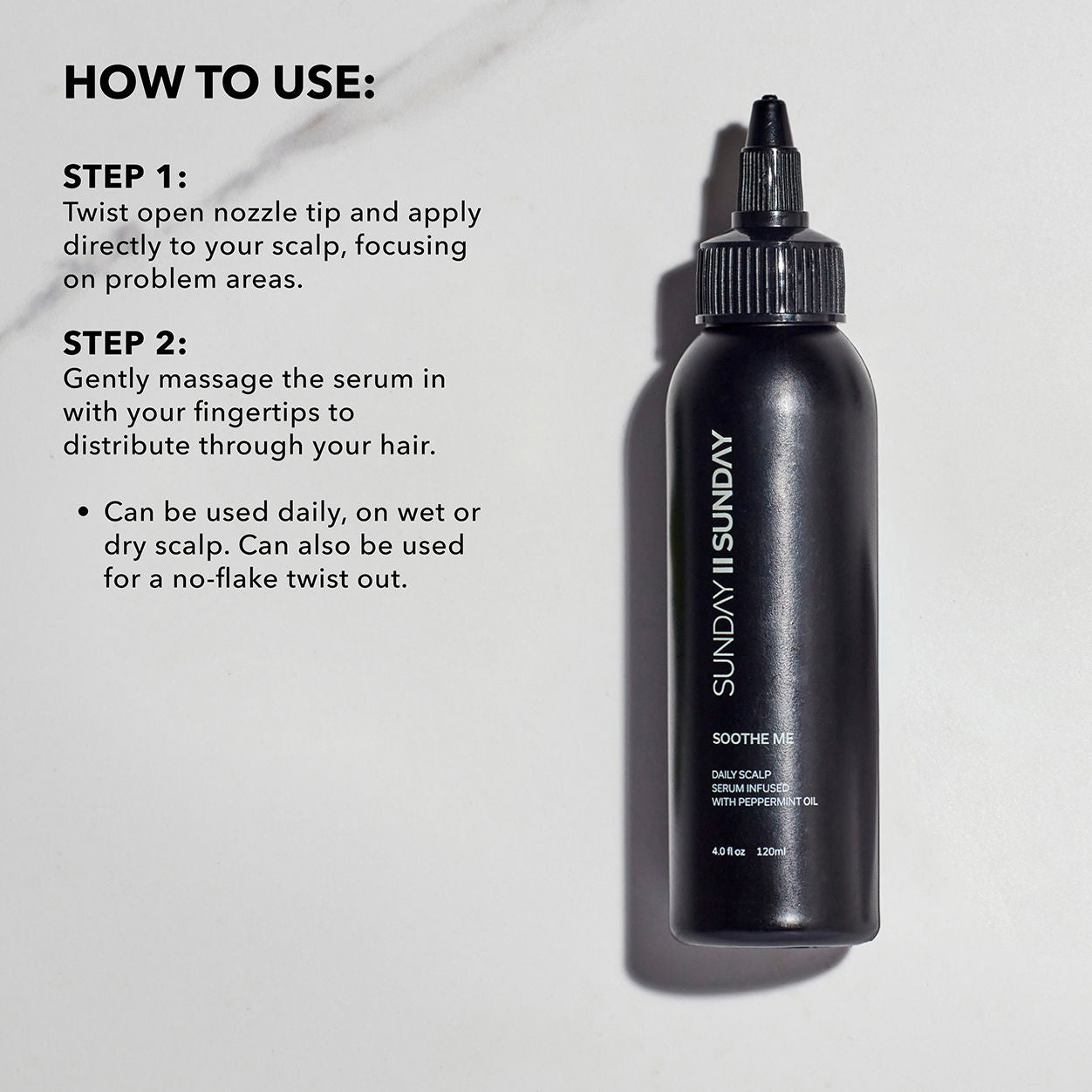 HOW TO USE:

STEP 1:
Twist open nozzle tip and apply directly to your scalp, focusing on problem areas.

STEP 2:
Gently massage the serum in with your fingertips to distribute through your hair.

• Can be used daily, on wet or dry scalp. Can also be used for a no-flake twist out.

SUNDAY II SUNDAY

SOOTHE ME

DAILY SCALP
SERUM INFUSED
WITH PEPPERMINT OIL

4.0 fl oz 120ml