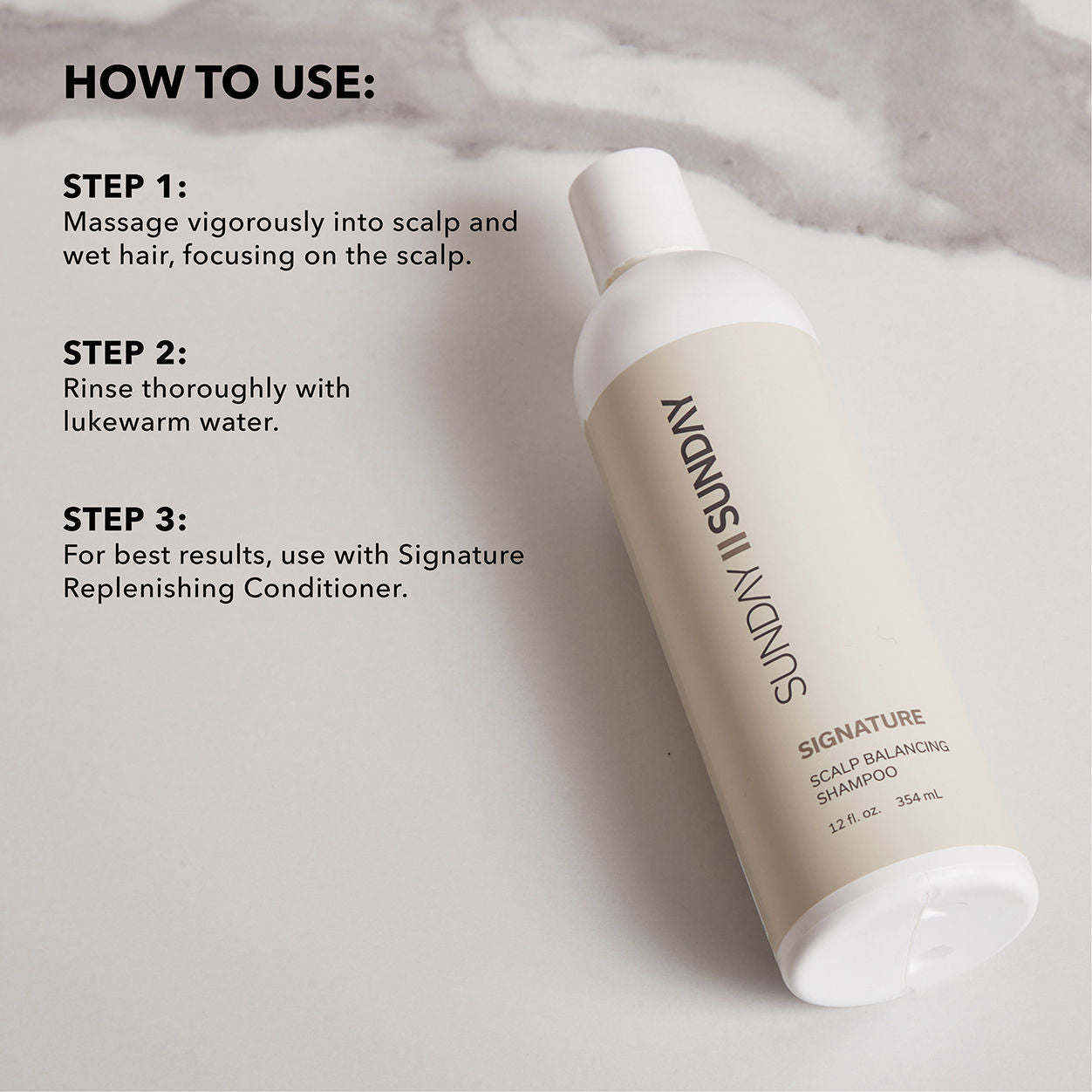 HOW TO USE:

STEP 1:
Massage vigorously into scalp and wet hair, focusing on the scalp.

STEP 2:
Rinse thoroughly with lukewarm water.

STEP 3:
For best results, use with Signature Replenishing Conditioner.

SUNDAY II SUNDAY

SIGNATURE
SCALP BALANCING SHAMPOO
12 fl. oz. 354 mL