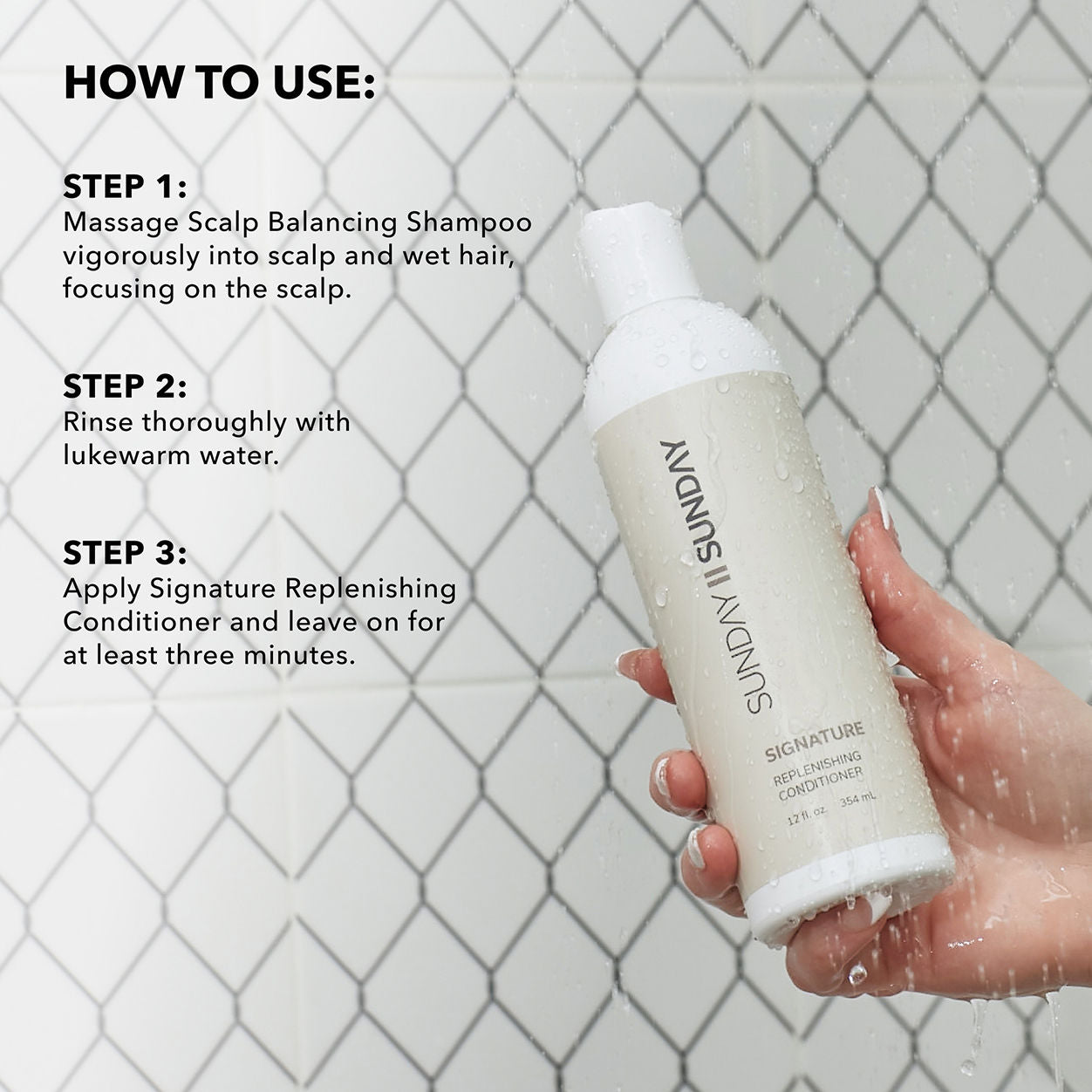 HOW TO USE:

STEP 1:
Massage Scalp Balancing Shampoo vigorously into scalp and wet hair, focusing on the scalp.

STEP 2:
Rinse thoroughly with lukewarm water.

STEP 3:
Apply Signature Replenishing Conditioner and leave on for at least three minutes.

SUNDAY II SUNDAY

SIGNATURE
REPLENISHING CONDITIONER
12 fl. oz. 354 mL