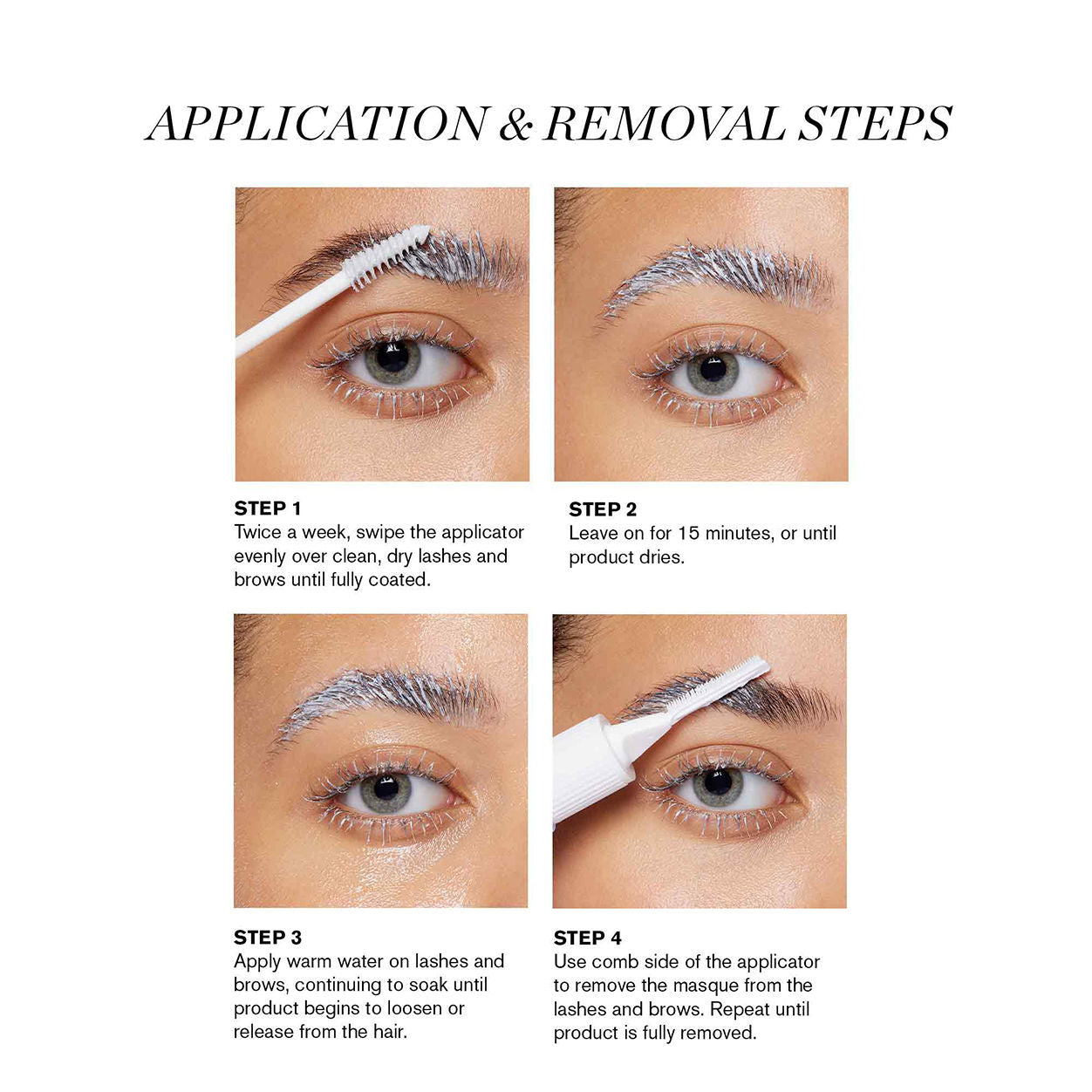 APPLICATION & REMOVAL STEPS

STEP 1
Twice a week, swipe the applicator evenly over clean, dry lashes and brows until fully coated.

STEP 2
Leave on for 15 minutes, or until product dries.

STEP 3
Apply warm water on lashes and brows, continuing to soak until product begins to loosen or release from the hair.

STEP 4
Use comb side of the applicator to remove the masque from the lashes and brows. Repeat until product is fully removed.