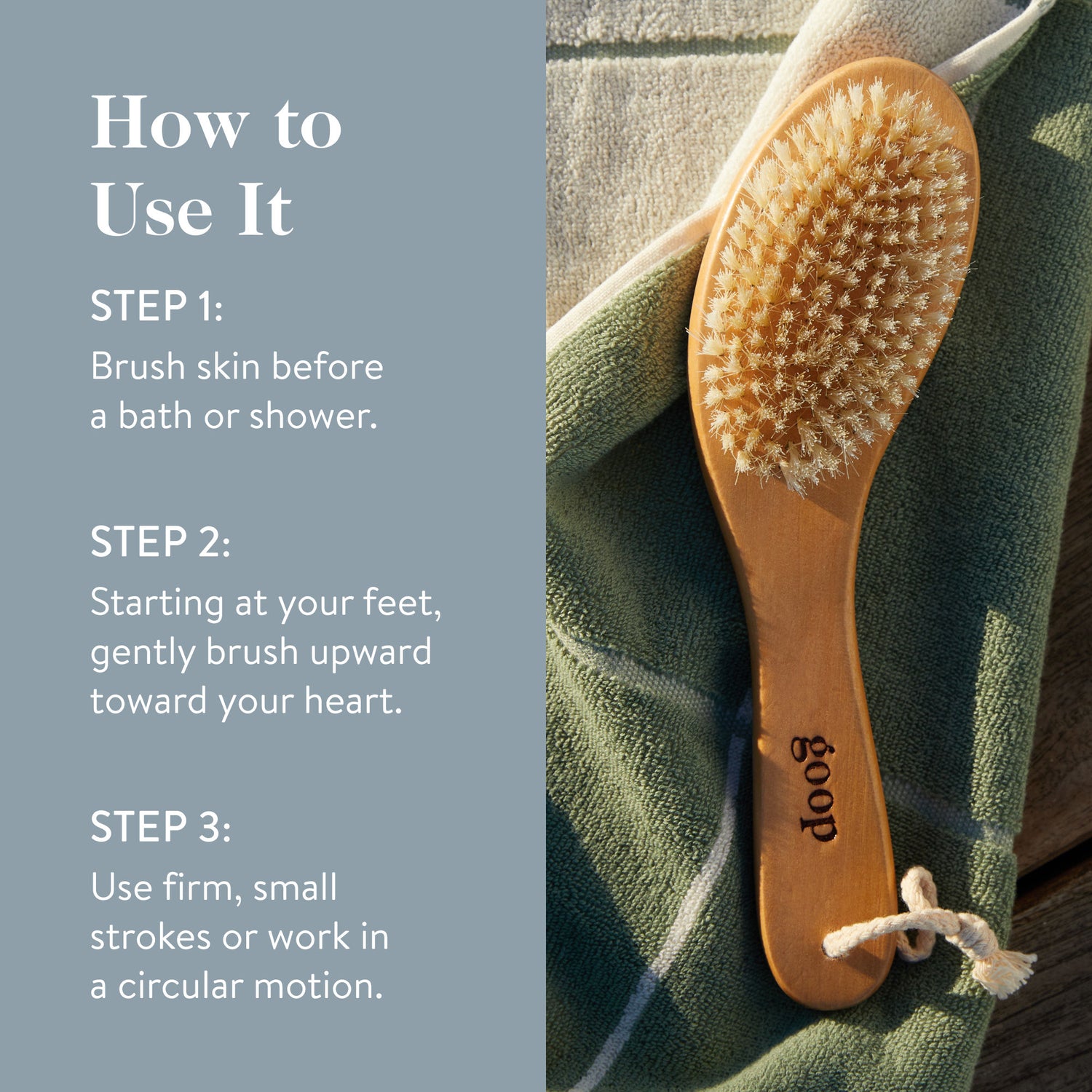 How to Use It

STEP 1:
Brush skin before a bath or shower.

STEP 2:
Starting at your feet, gently brush upward toward your heart.

STEP 3:
Use firm, small strokes or work in a circular motion.

goop