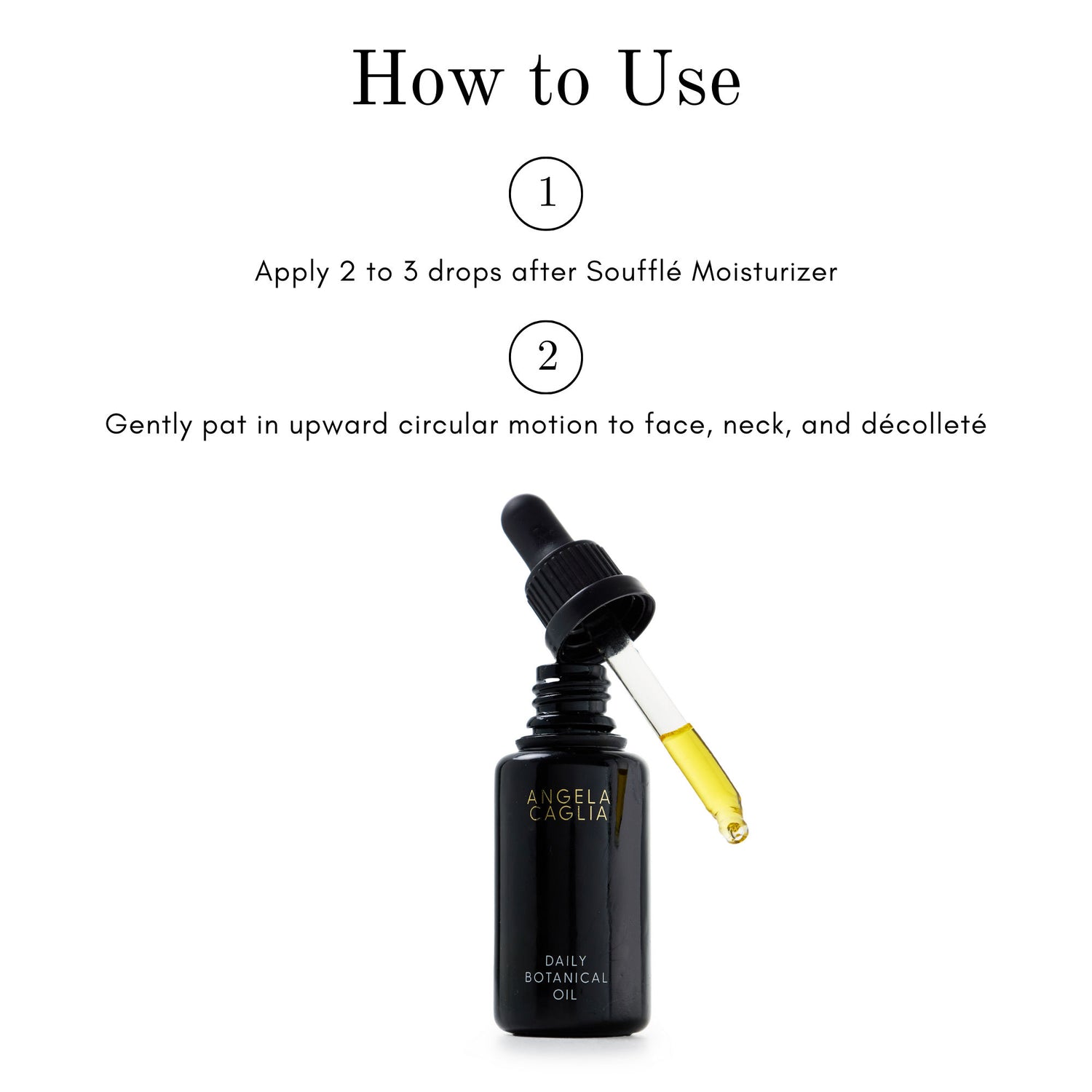 How to Use

1

Apply 2 to 3 drops after Soufflé Moisturizer

2

Gently pat in upward circular motion to face, neck, and décolleté

ANGELA CAGLIA

DAILY BOTANICAL OIL