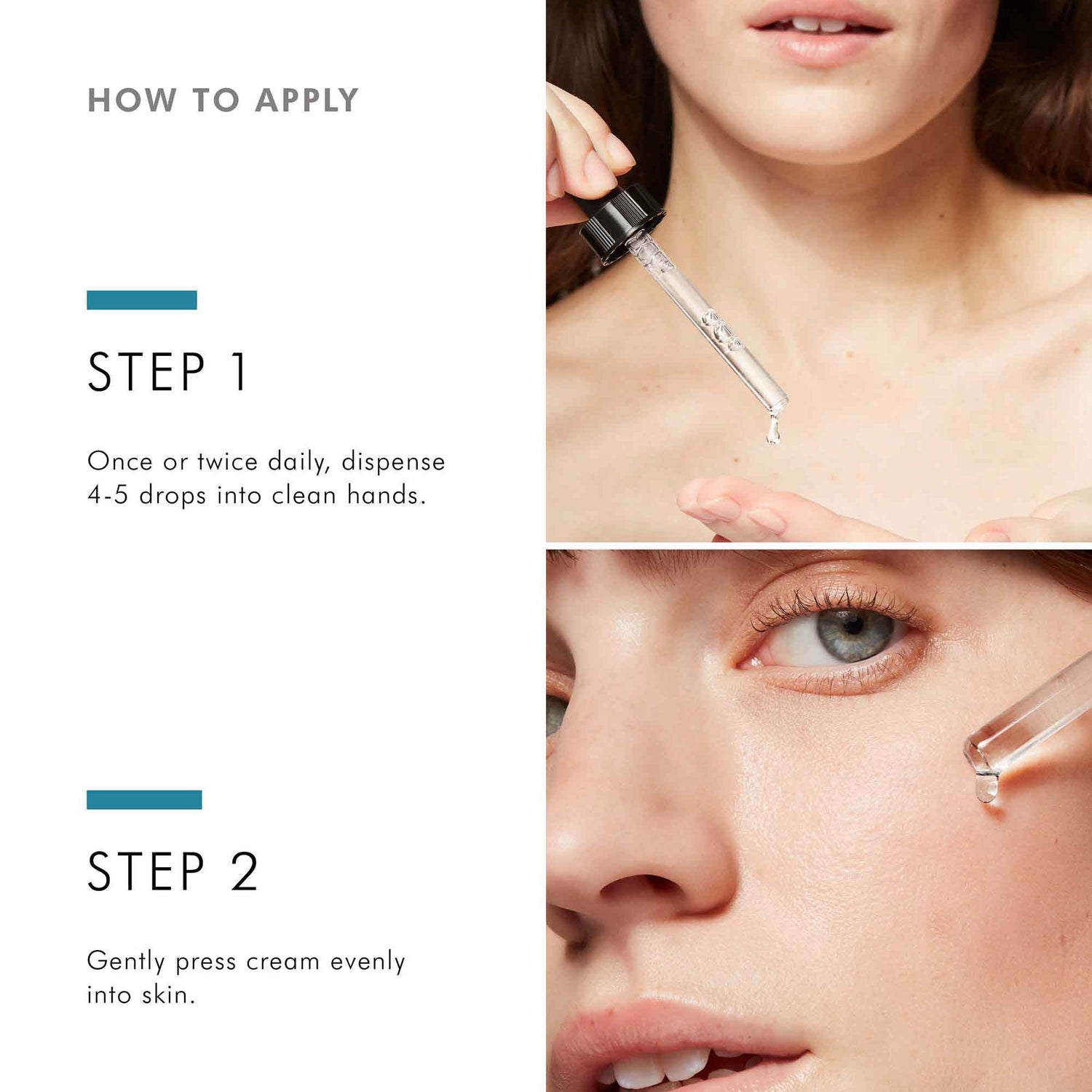 HOW TO APPLY

STEP 1

Once or twice daily, dispense 4-5 drops into clean hands.

STEP 2

Gently press cream evenly into skin.