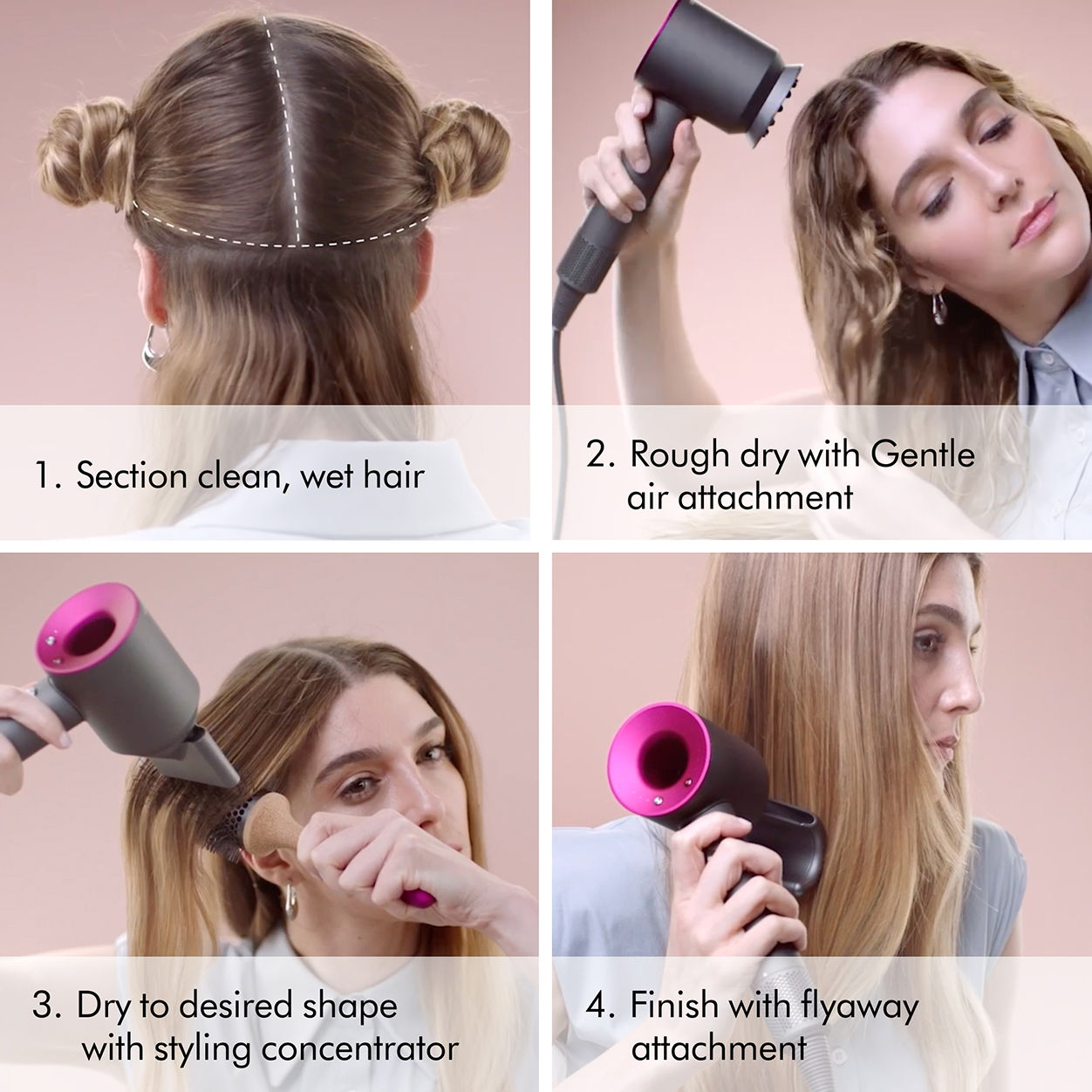 1. Section clean, wet hair

2. Rough dry with Gentle air attachment

3. Dry to desired shape with styling concentrator

4. Finish with flyaway attachment