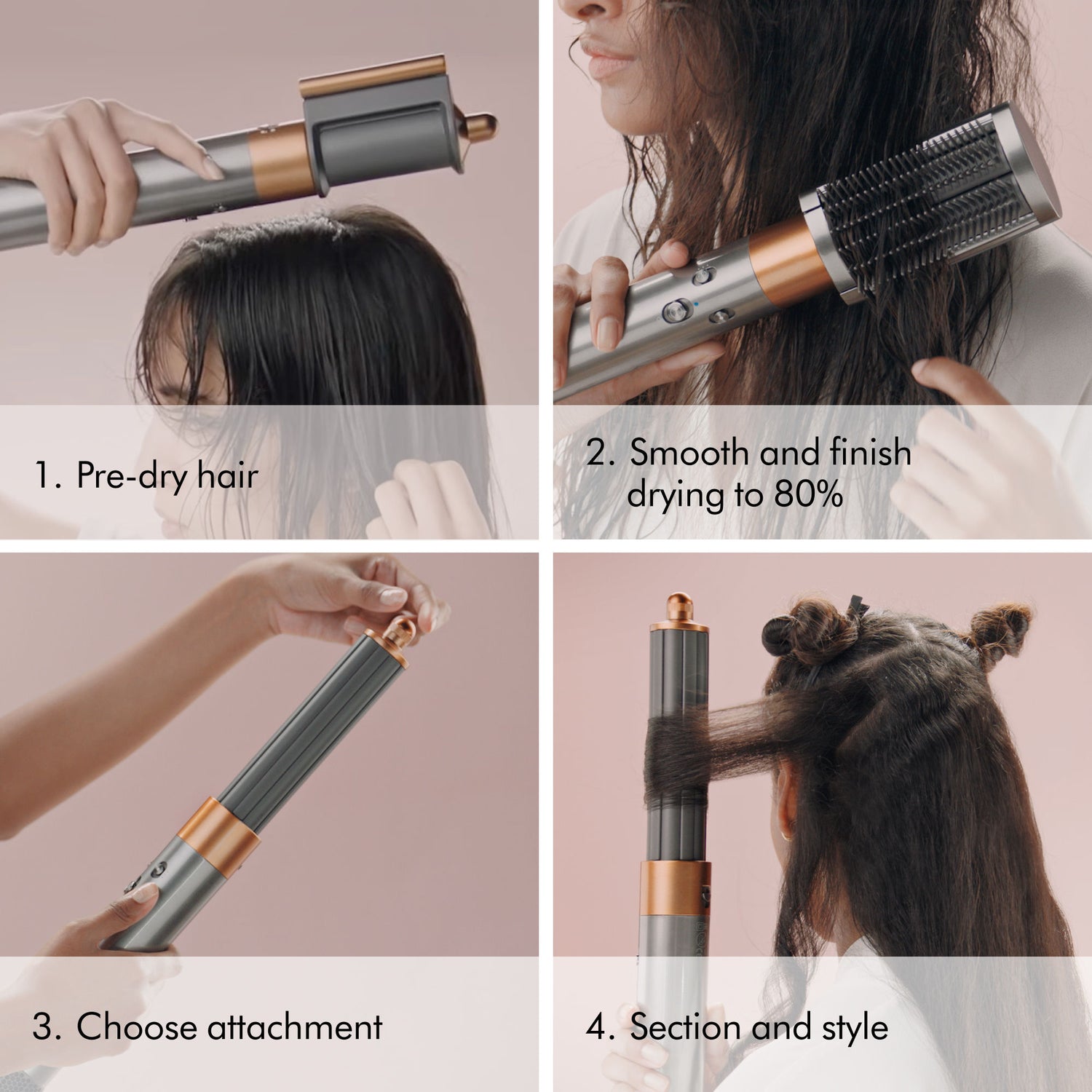 1. Pre-dry hair

2. Smooth and finish drying to 80%

3. Choose attachment

4. Section and style