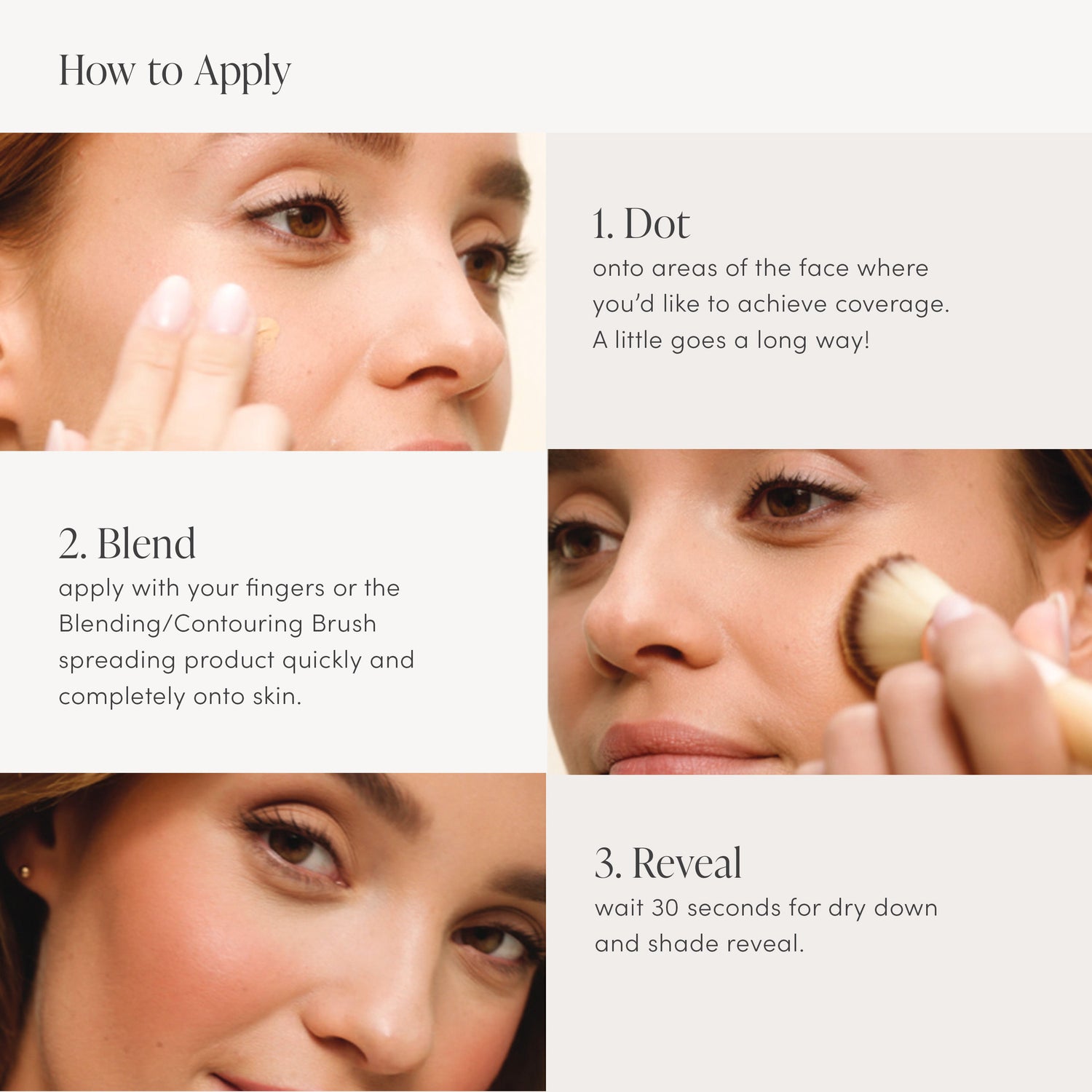 How to Apply

1. Dot
onto areas of the face where you'd like to achieve coverage. A little goes a long way!

2. Blend
apply with your fingers or the Blending/Contouring Brush spreading product quickly and completely onto skin.

3. Reveal
wait 30 seconds for dry down and shade reveal.