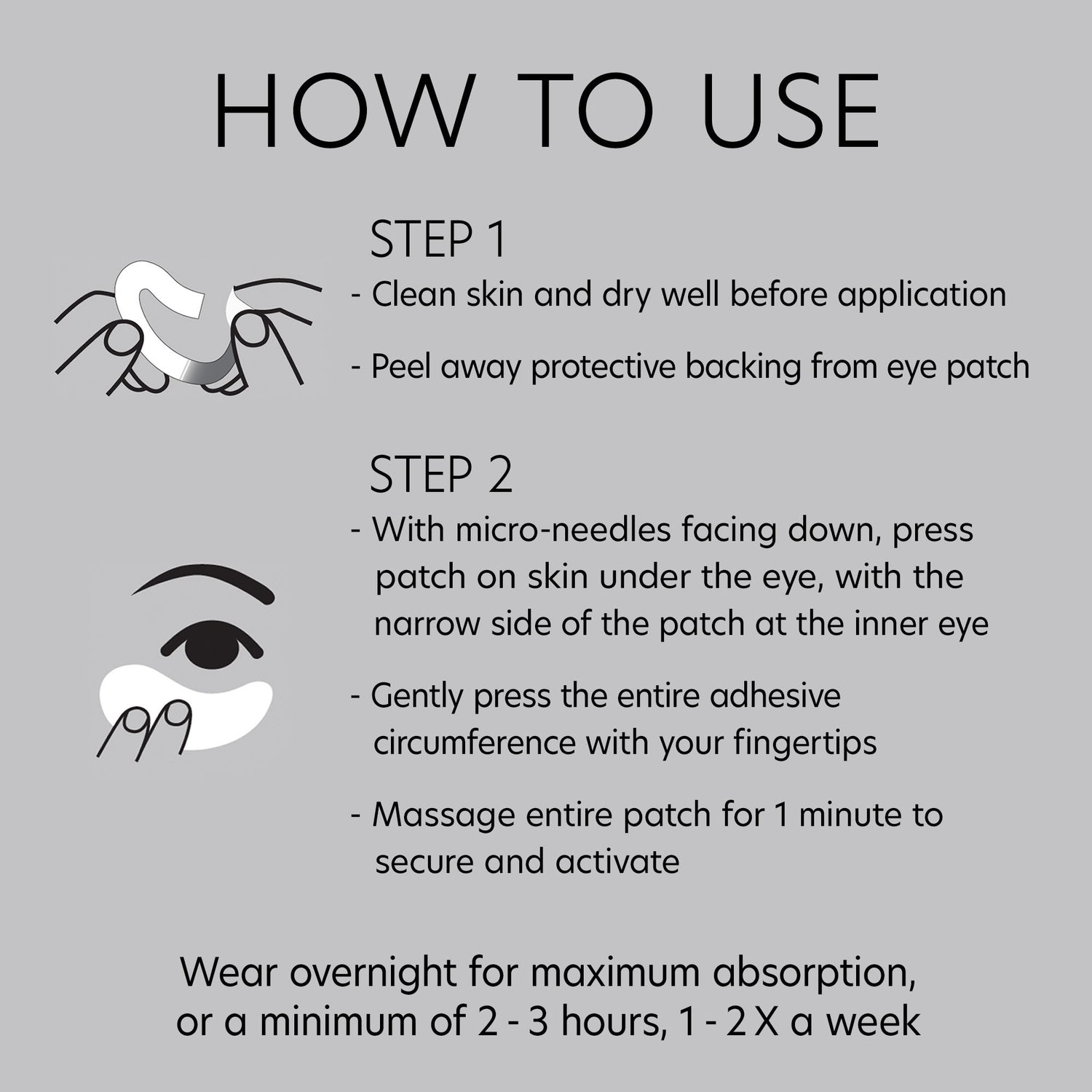 HOW TO USE

STEP 1

- Clean skin and dry well before application

- Peel away protective backing from eye patch

STEP 2

- With micro-needles facing down, press patch on skin under the eye, with the narrow side of the patch at the inner eye

- Gently press the entire adhesive circumference with your fingertips

- Massage entire patch for 1 minute to secure and activate

Wear overnight for maximum absorption, or a minimum of 2 - 3 hours, 1 - 2 X a week