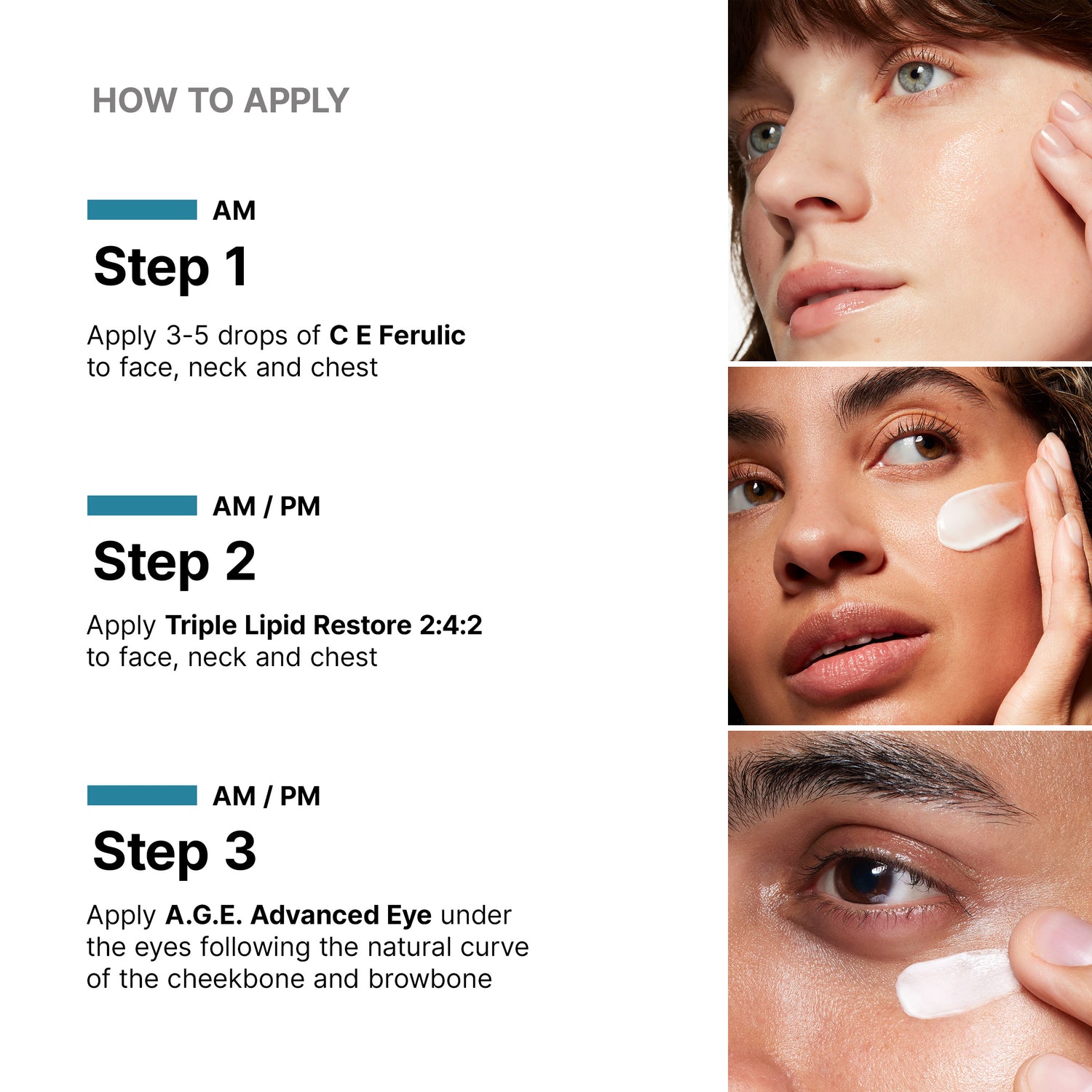 HOW TO APPLY

AM

Step 1

Apply 3-5 drops of C E Ferulic to face, neck and chest

AM / PM

Step 2

Apply Triple Lipid Restore 2:4:2 to face, neck and chest

AM / PM

Step 3

Apply A.G.E. Advanced Eye under the eyes following the natural curve of the cheekbone and browbone