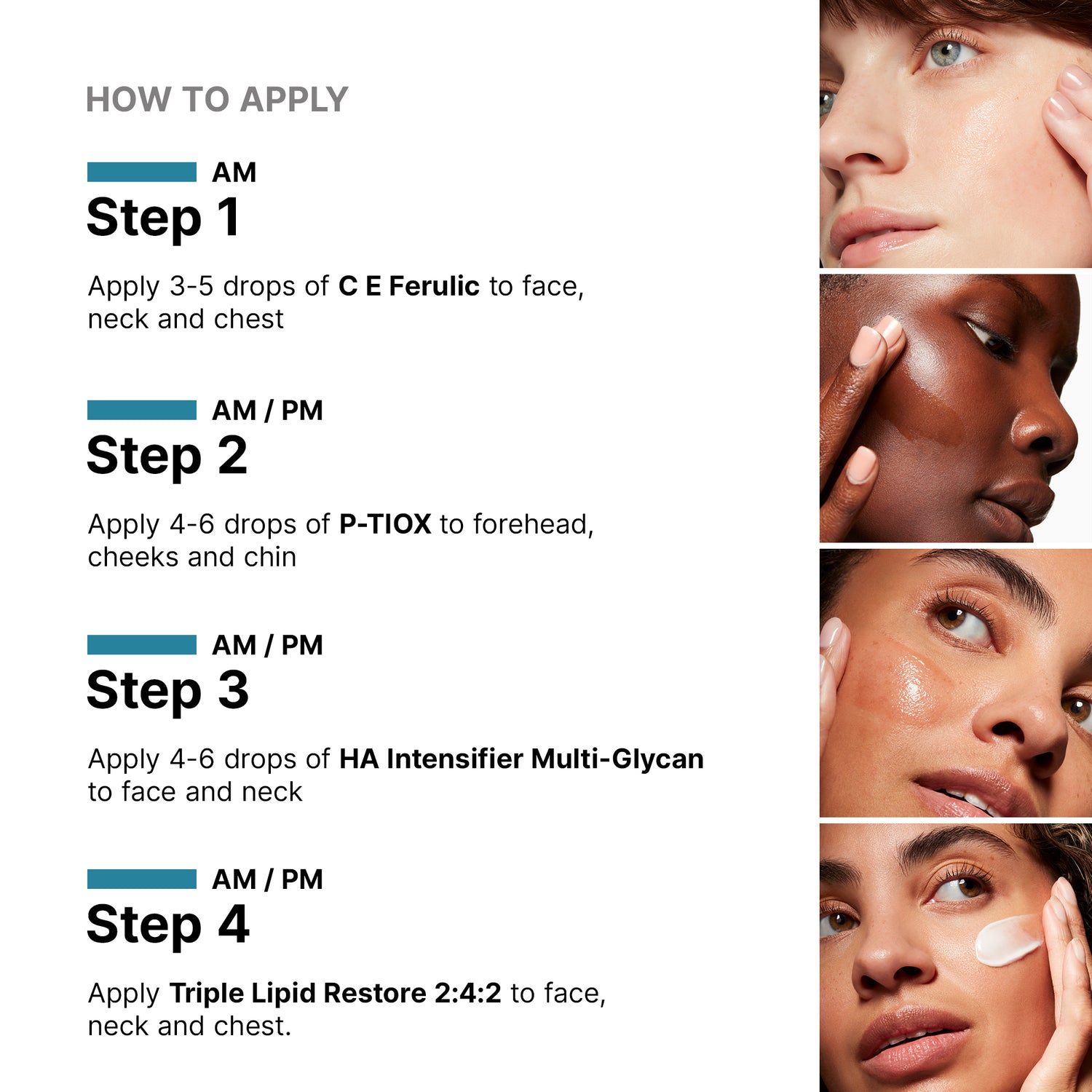 HOW TO APPLY

AM
Step 1

Apply 3-5 drops of C E Ferulic to face, neck and chest

AM / PM
Step 2

Apply 4-6 drops of P-TIOX to forehead, cheeks and chin

AM / PM
Step 3

Apply 4-6 drops of HA Intensifier Multi-Glycan to face and neck

AM / PM
Step 4

Apply Triple Lipid Restore 2:4:2 to face, neck and chest.