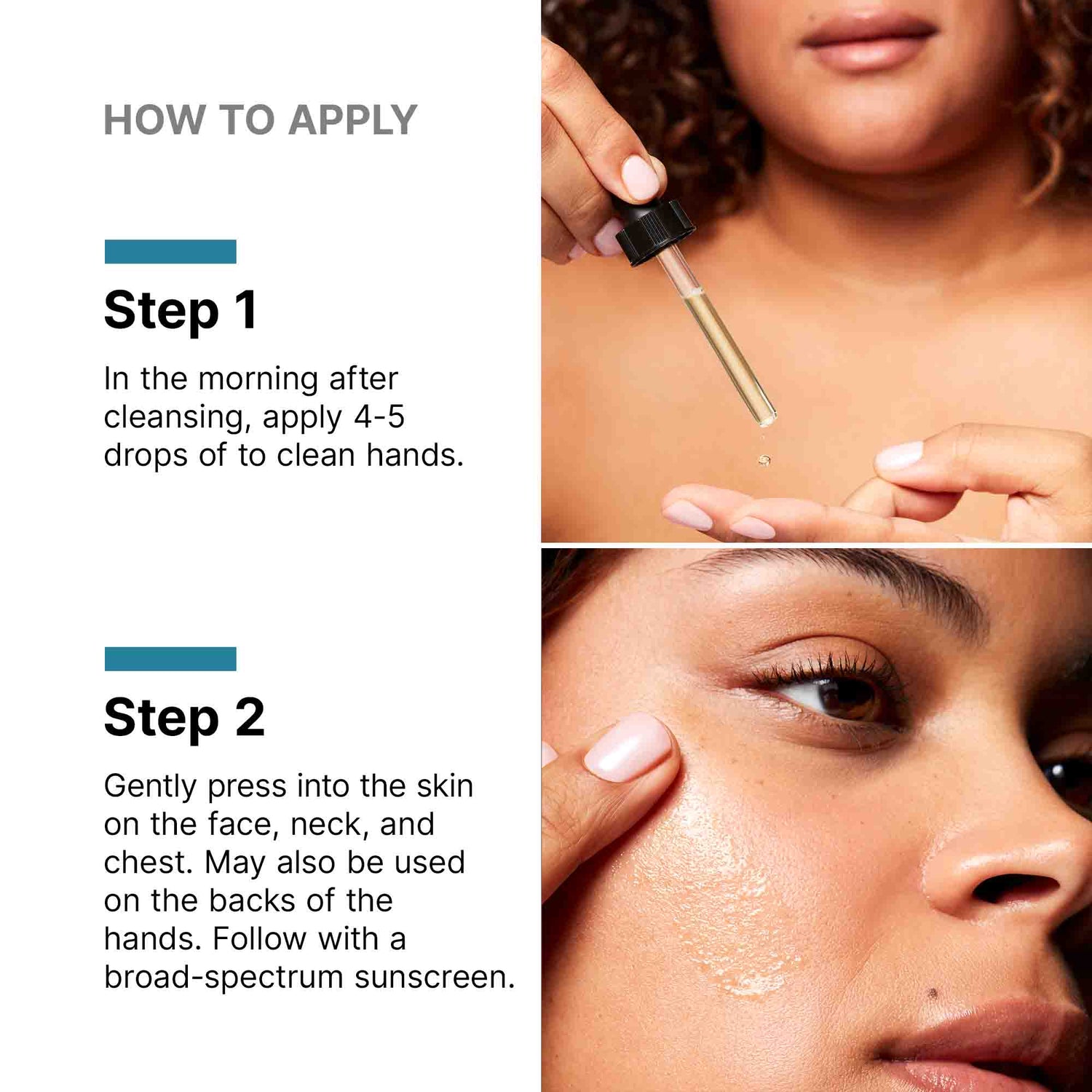 HOW TO APPLY

Step 1

In the morning after cleansing, apply 4-5 drops of to clean hands.

Step 2

Gently press into the skin on the face, neck, and chest. May also be used on the backs of the hands. Follow with a broad-spectrum sunscreen.