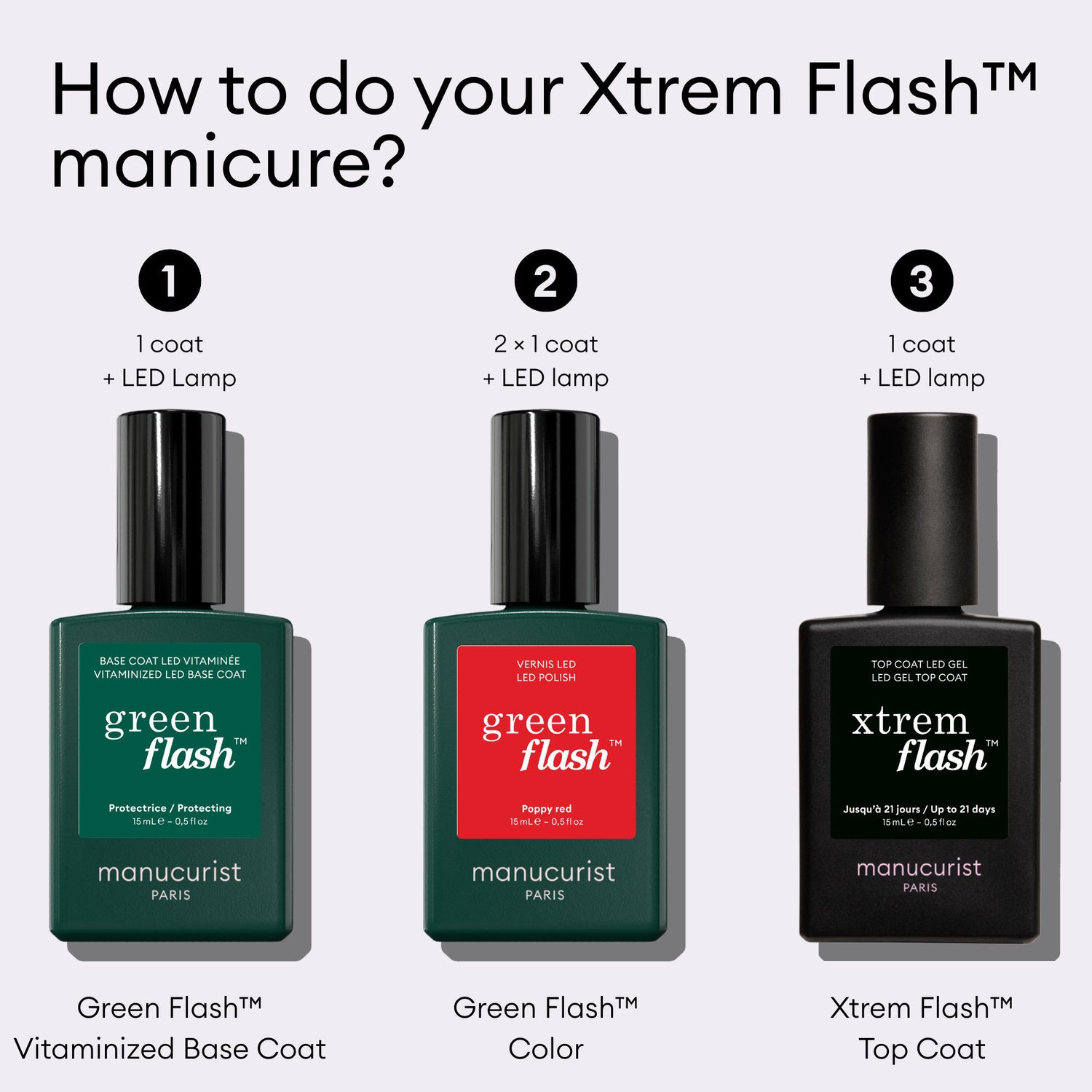 How to do your Xtrem Flash™ manicure?

1

1 coat
+ LED Lamp

BASE COAT LED VITAMINÉE
VITAMINIZED LED BASE COAT

green flash™

Protectrice / Protecting
15 mL ℮ – 0,5 fl oz

manucurist
PARIS

Green Flash™
Vitaminized Base Coat

2

2 × 1 coat
+ LED lamp

VERNIS LED
LED POLISH

green flash™

Poppy red
15 mL ℮ – 0,5 fl oz

manucurist
PARIS

Green Flash™
Color

3

1 coat
+ LED lamp

TOP COAT LED GEL
LED GEL TOP COAT

xtrem flash™

Jusqu'à 21 jours / Up to 21 days
15 mL ℮ – 0,5 fl oz

manucurist
PARIS

Xtrem Flash™
Top Coat