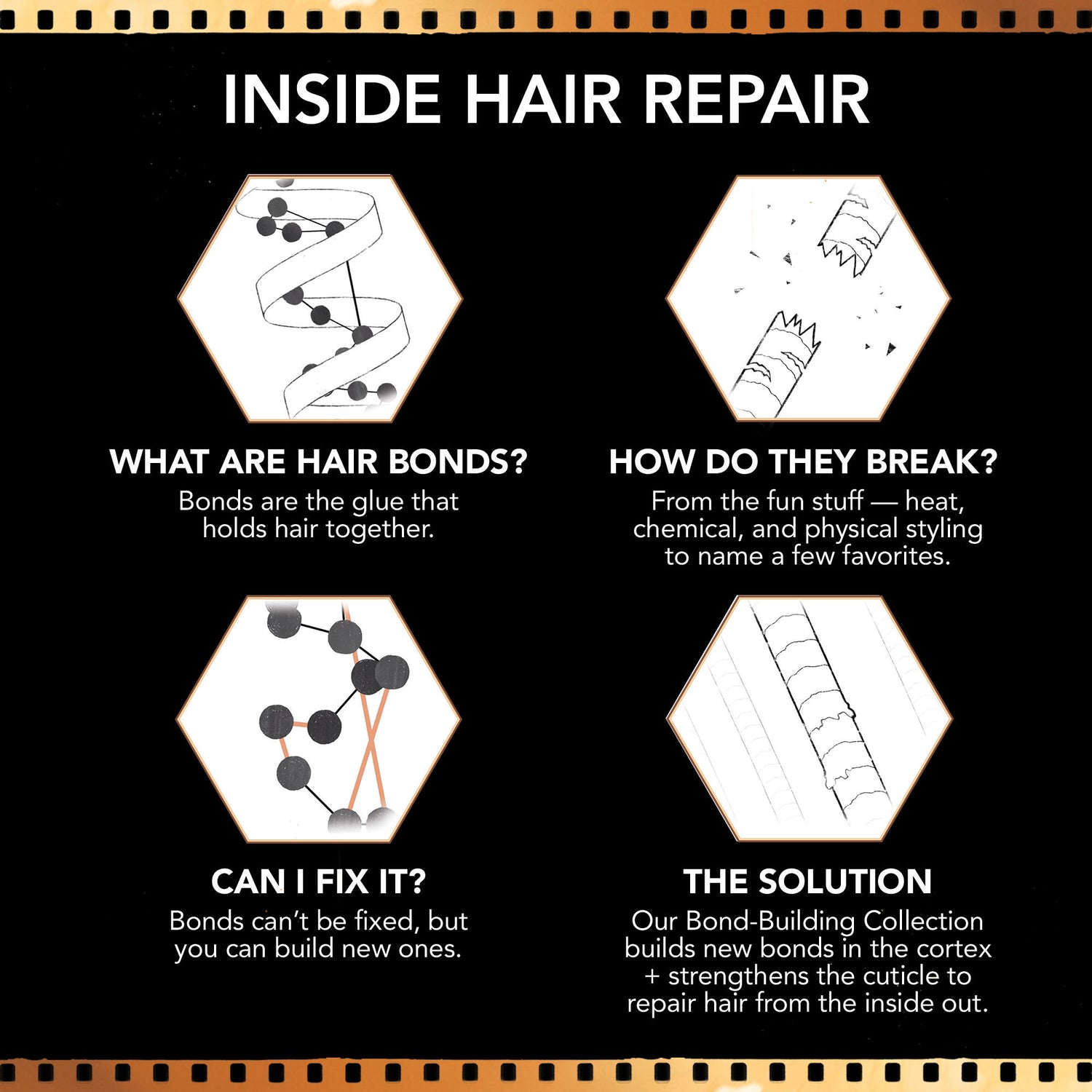 INSIDE HAIR REPAIR

WHAT ARE HAIR BONDS?
Bonds are the glue that holds hair together.

HOW DO THEY BREAK?
From the fun stuff — heat, chemical, and physical styling to name a few favorites.

CAN I FIX IT?
Bonds can't be fixed, but you can build new ones.

THE SOLUTION
Our Bond-Building Collection builds new bonds in the cortex + strengthens the cuticle to repair hair from the inside out.